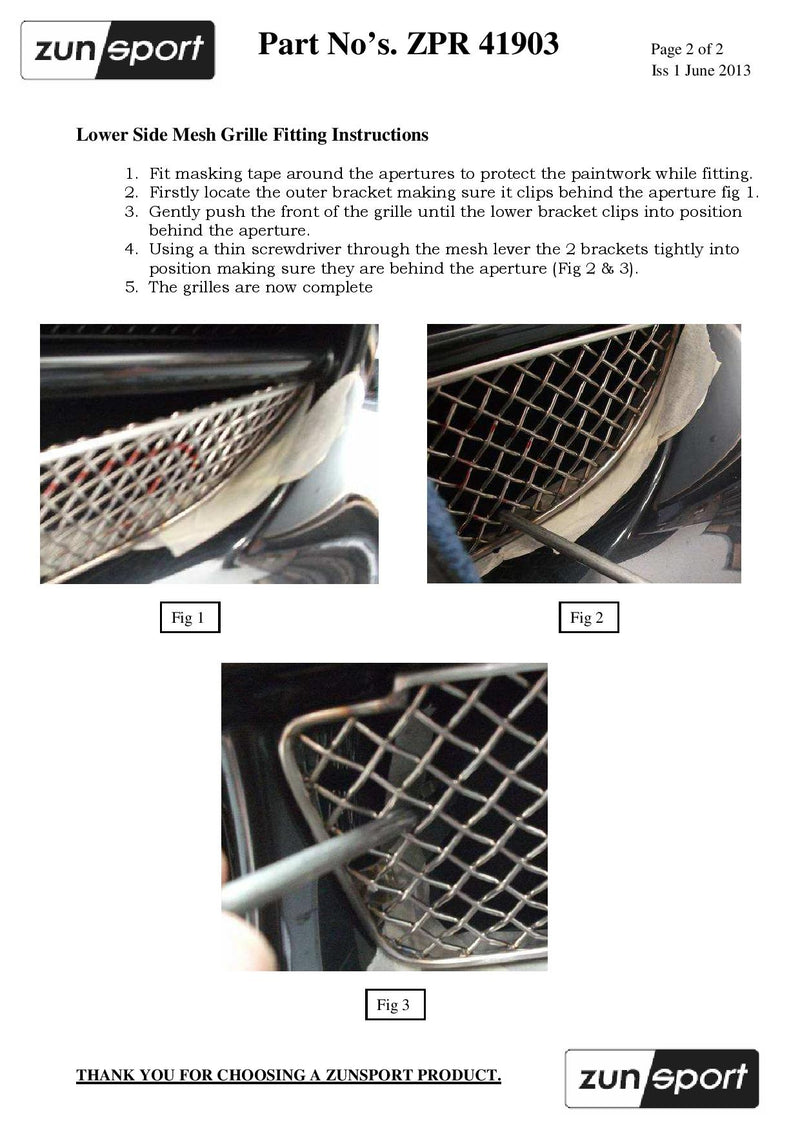 zunsport

Part No's. ZPR 41903

Page 2 of 2
Iss 1 June 2013

Lower Side Mesh Grille Fitting Instructions

1. Fit masking tape around the apertures to protect the paintwork while fitting.
2. Firstly locate the outer bracket making sure it clips behind the aperture fig 1.
3. Gently push the front of the grille until the lower bracket clips into position behind the aperture.
4. Using a thin screwdriver through the mesh lever the 2 brackets tightly into position making sure they are behind the aperture (Fig 2 & 3).
5. The grilles are now complete

Fig 1

Fig 2

Fig 3

THANK YOU FOR CHOOSING A ZUNSPORT PRODUCT.

zunsport