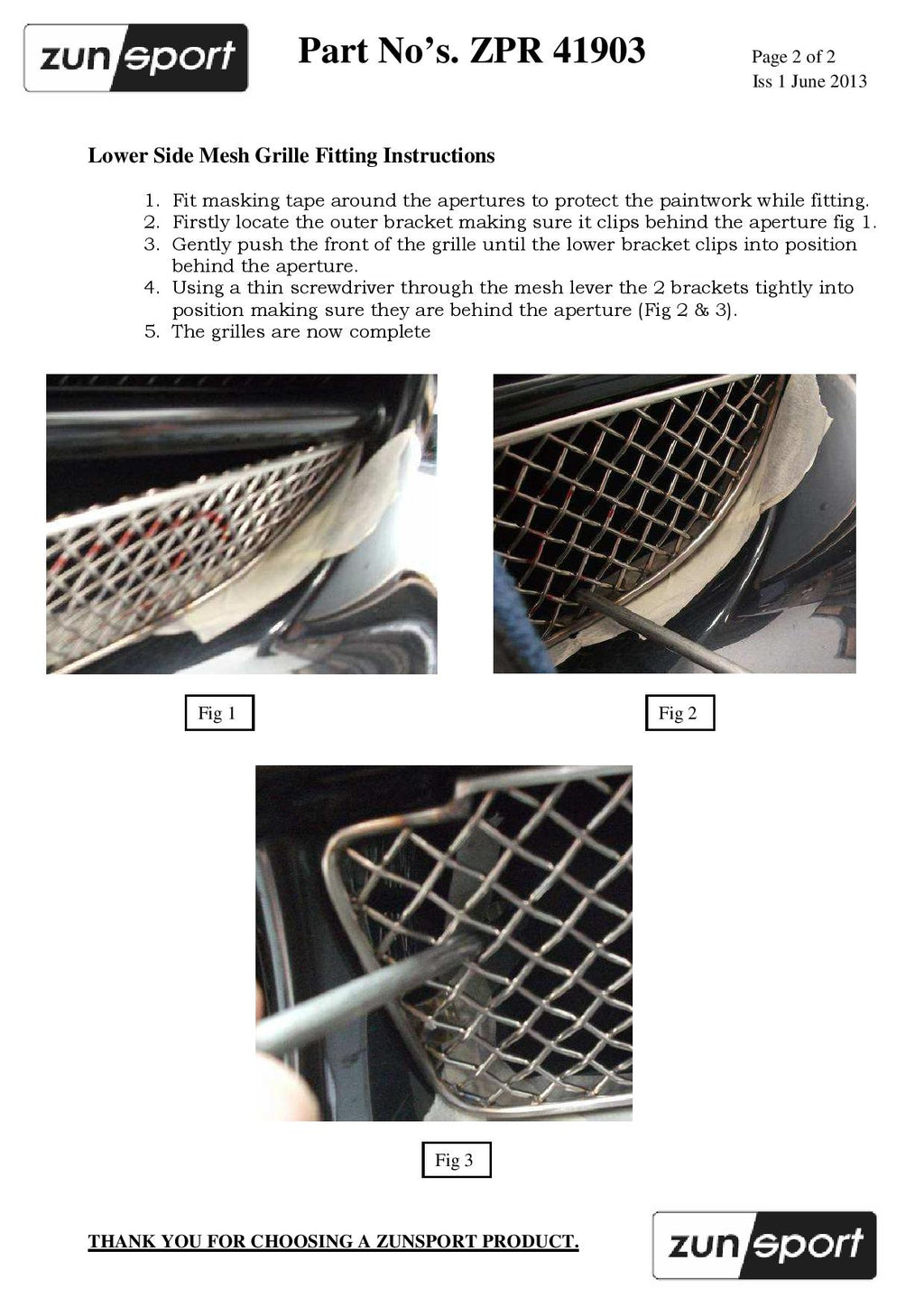 zun sport

Part No's. ZPR 41903

Page 2 of 2
Iss 1 June 2013

Lower Side Mesh Grille Fitting Instructions

1. Fit masking tape around the apertures to protect the paintwork while fitting.
2. Firstly locate the outer bracket making sure it clips behind the aperture fig 1.
3. Gently push the front of the grille until the lower bracket clips into position behind the aperture.
4. Using a thin screwdriver through the mesh lever the 2 brackets tightly into position making sure they are behind the aperture (Fig 2 & 3).
5. The grilles are now complete

Fig 1

Fig 2

Fig 3

THANK YOU FOR CHOOSING A ZUNSPORT PRODUCT.

zun sport