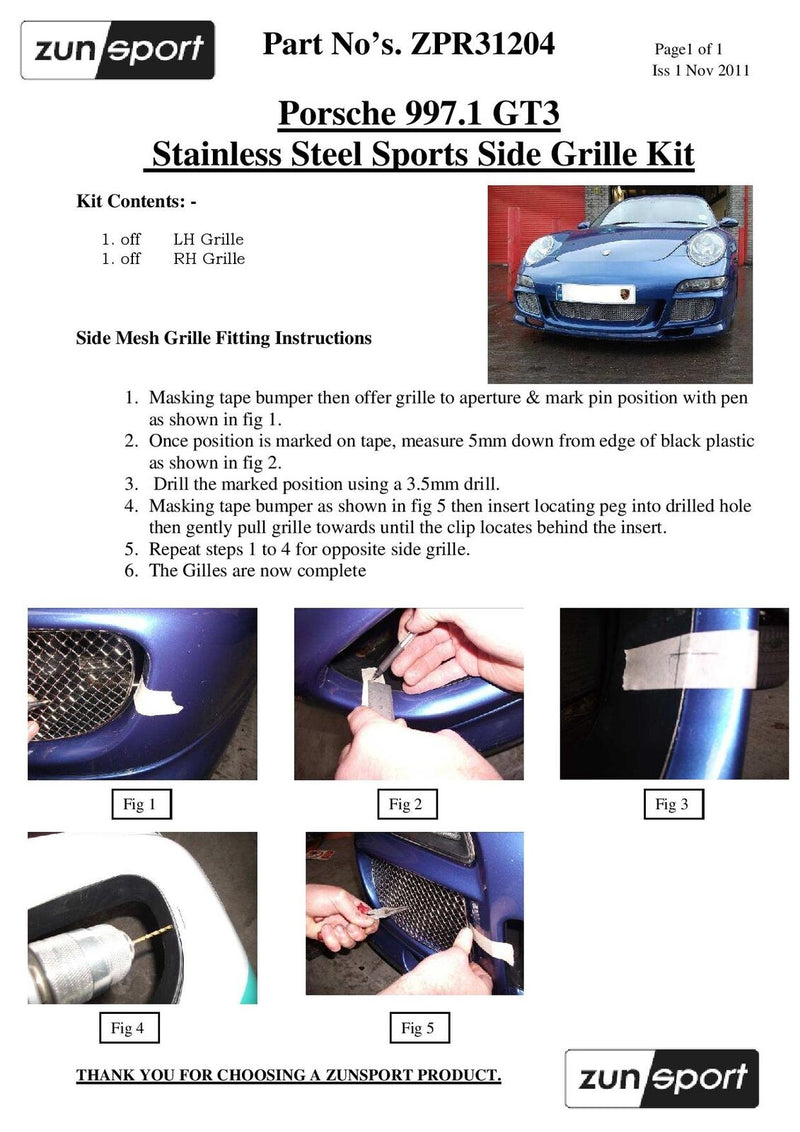 zunsport

Part No's. ZPR31204

Page1 of 1
Iss 1 Nov 2011

Porsche 997.1 GT3
Stainless Steel Sports Side Grille Kit

Kit Contents: -

1. off LH Grille
1. off RH Grille

Side Mesh Grille Fitting Instructions

1. Masking tape bumper then offer grille to aperture & mark pin position with pen as shown in fig 1.
2. Once position is marked on tape, measure 5mm down from edge of black plastic as shown in fig 2.
3. Drill the marked position using a 3.5mm drill.
4. Masking tape bumper as shown in fig 5 then insert locating peg into drilled hole then gently pull grille towards until the clip locates behind the insert.
5. Repeat steps 1 to 4 for opposite side grille.
6. The Gilles are now complete

Fig 1

Fig 2

Fig 3

Fig 4

Fig 5

THANK YOU FOR CHOOSING A ZUNSPORT PRODUCT.

zunsport