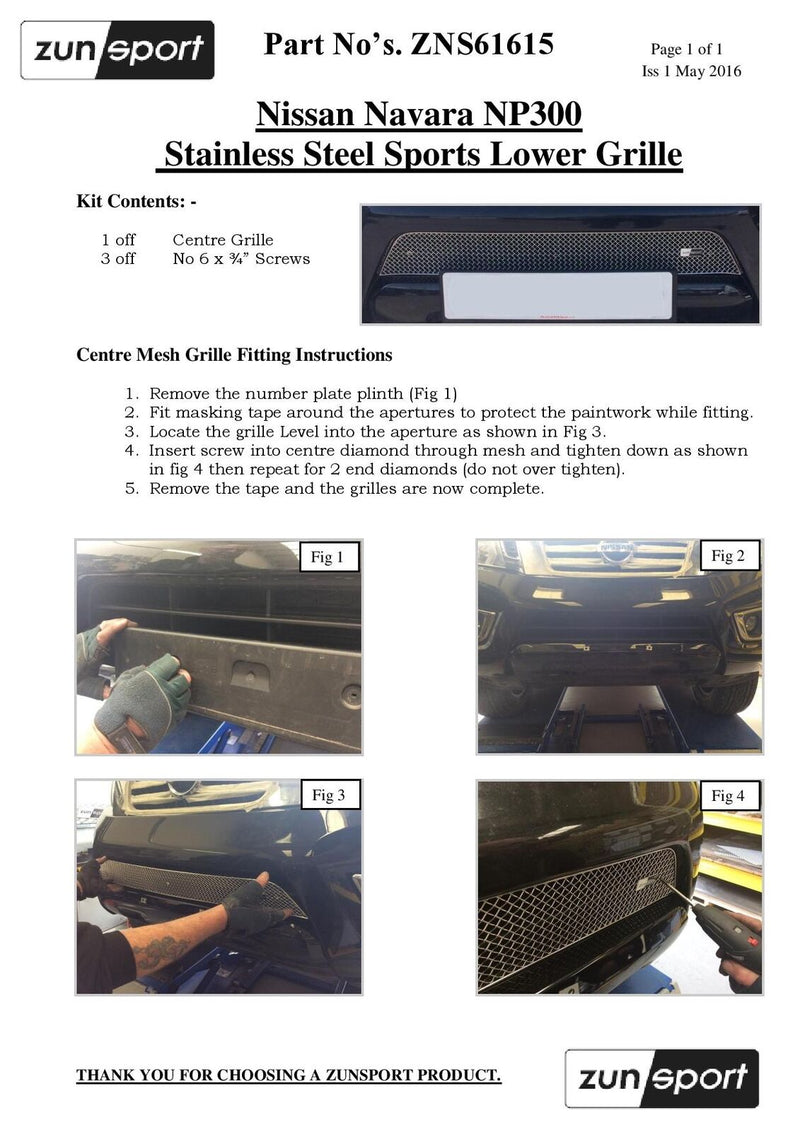 zunsport

Part No's. ZNS61615

Page 1 of 1
Iss 1 May 2016

Nissan Navara NP300
Stainless Steel Sports Lower Grille

Kit Contents: -

1 off Centre Grille
3 off No 6 x ¾" Screws

Centre Mesh Grille Fitting Instructions

1. Remove the number plate plinth (Fig 1)
2. Fit masking tape around the apertures to protect the paintwork while fitting.
3. Locate the grille Level into the aperture as shown in Fig 3.
4. Insert screw into centre diamond through mesh and tighten down as shown in fig 4 then repeat for 2 end diamonds (do not over tighten).
5. Remove the tape and the grilles are now complete.

Fig 1

Fig 2

Fig 3

Fig 4

THANK YOU FOR CHOOSING A ZUNSPORT PRODUCT.

zunsport