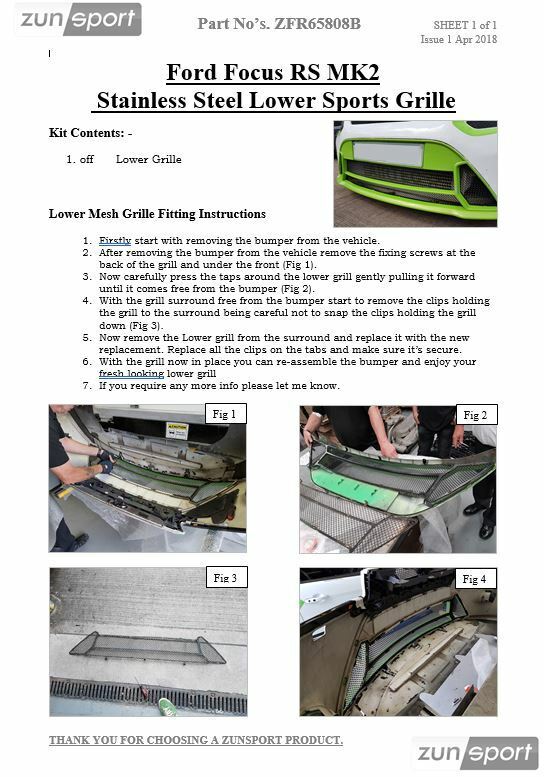 zunsport

Part No's. ZFR65808B

SHEET 1 of 1
Issue 1 Apr 2018

Ford Focus RS MK2
Stainless Steel Lower Sports Grille

Kit Contents: -

1. off Lower Grille

Lower Mesh Grille Fitting Instructions

1. Firstly start with removing the bumper from the vehicle.
2. After removing the bumper from the vehicle remove the fixing screws at the back of the grill and under the front (Fig 1).
3. Now carefully press the taps around the lower grill gently pulling it forward until it comes free from the bumper (Fig 2).
4. With the grill surround free from the bumper start to remove the clips holding the grill to the surround being careful not to snap the clips holding the grill down (Fig 3).
5. Now remove the Lower grill from the surround and replace it with the new replacement. Replace all the clips on the tabs and make sure it's secure.
6. With the grill now in place you can re-assemble the bumper and enjoy your fresh looking lower grill
7. If you require any more info please let me know.

Fig 1

Fig 2

Fig 3

Fig 4

THANK YOU FOR CHOOSING A ZUNSPORT PRODUCT.

zunsport