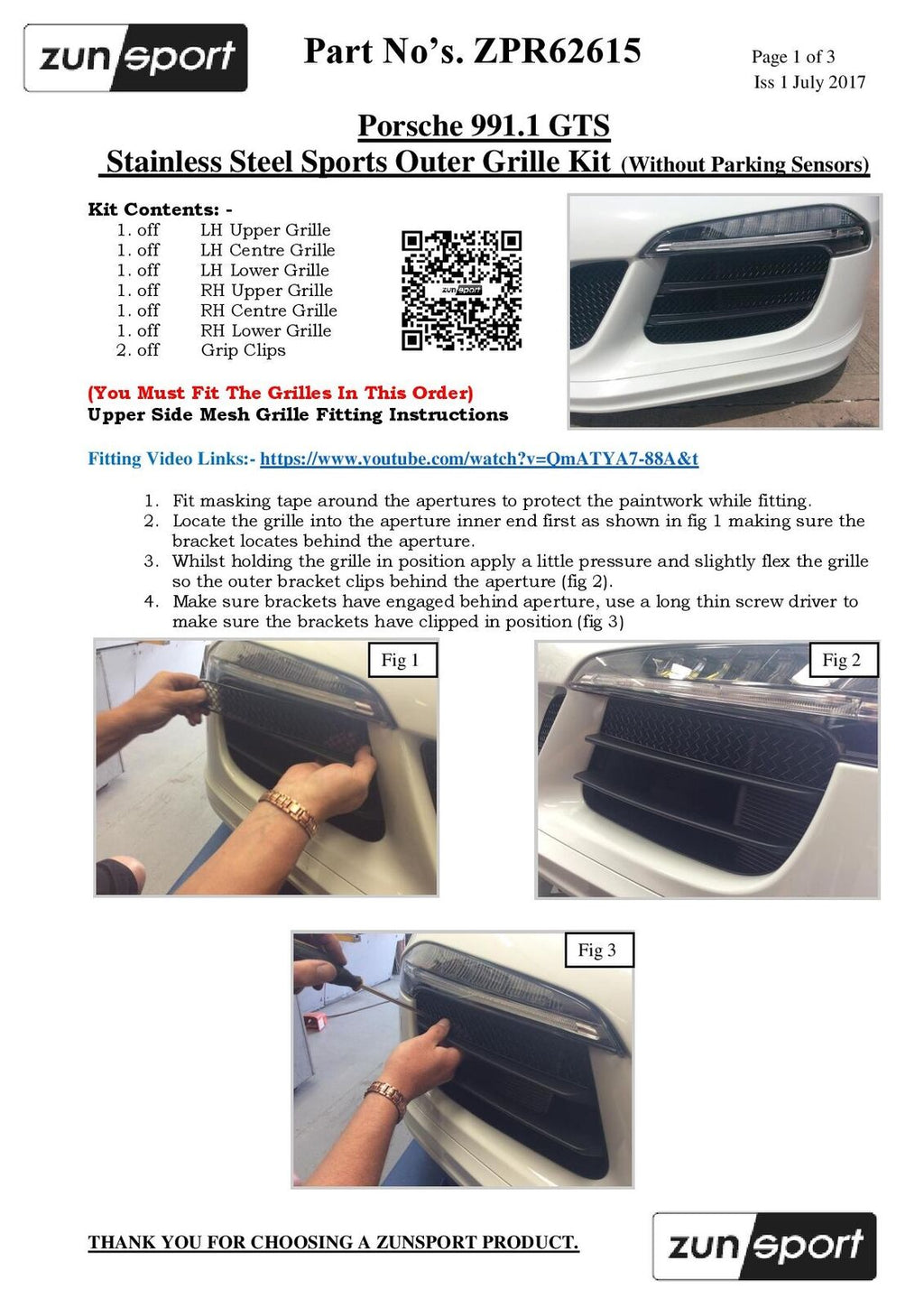 zunsport

Part No's. ZPR62615

Page 1 of 3
Iss 1 July 2017

Porsche 991.1 GTS
Stainless Steel Sports Outer Grille Kit (Without Parking Sensors)

Kit Contents: -
1. off LH Upper Grille
1. off LH Centre Grille
1. off LH Lower Grille
1. off RH Upper Grille
1. off RH Centre Grille
1. off RH Lower Grille
2. off Grip Clips

zunsport

(You Must Fit The Grilles In This Order)
Upper Side Mesh Grille Fitting Instructions

Fitting Video Links:- https://www.youtube.com/watch?v=QmATYA7-88A&t

1. Fit masking tape around the apertures to protect the paintwork while fitting.
2. Locate the grille into the aperture inner end first as shown in fig 1 making sure the bracket locates behind the aperture.
3. Whilst holding the grille in position apply a little pressure and slightly flex the grille so the outer bracket clips behind the aperture (fig 2).
4. Make sure brackets have engaged behind aperture, use a long thin screw driver to make sure the brackets have clipped in position (fig 3)

Fig 1

Fig 2

Fig 3

THANK YOU FOR CHOOSING A ZUNSPORT PRODUCT.

zunsport