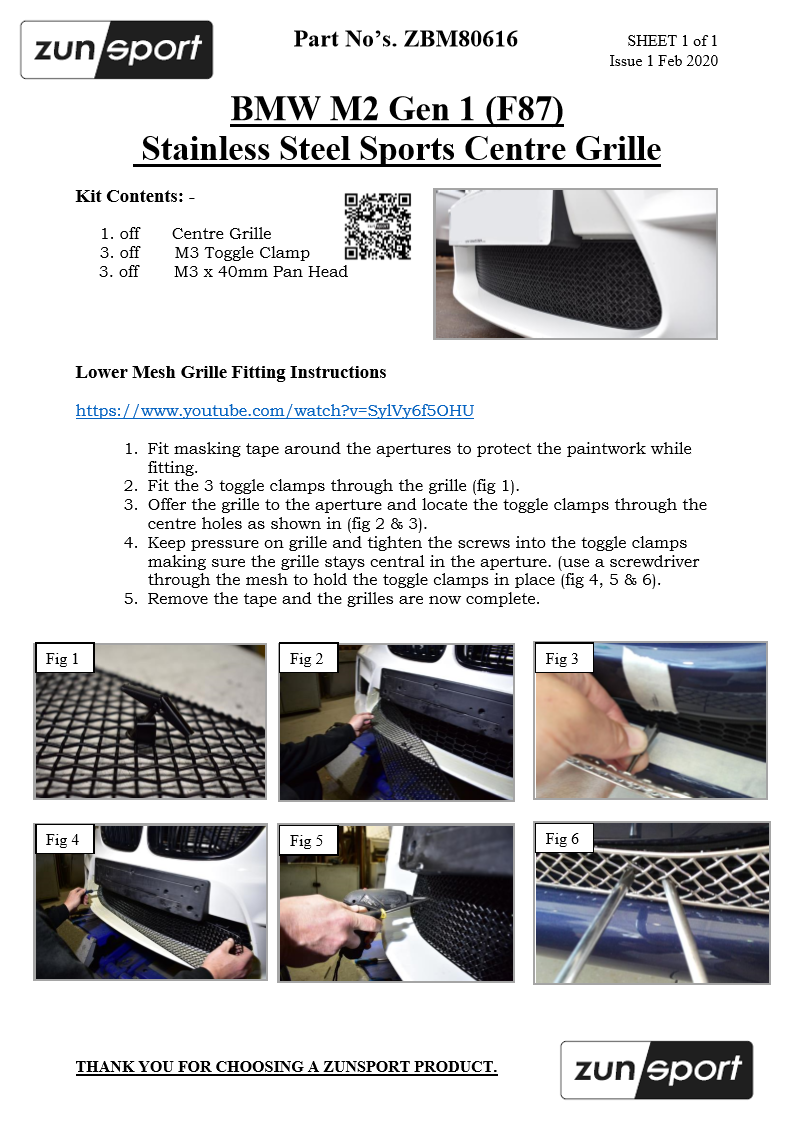 zunsport

Part No's. ZBM80616

SHEET 1 of 1
Issue 1 Feb 2020

BMW M2 Gen 1 (F87)
Stainless Steel Sports Centre Grille

Kit Contents: -

1. off Centre Grille
3. off M3 Toggle Clamp
3. off M3 x 40mm Pan Head

Lower Mesh Grille Fitting Instructions

https://www.youtube.com/watch?v=SylVy6f5OHU

1. Fit masking tape around the apertures to protect the paintwork while fitting.
2. Fit the 3 toggle clamps through the grille (fig 1).
3. Offer the grille to the aperture and locate the toggle clamps through the centre holes as shown in (fig 2 & 3).
4. Keep pressure on grille and tighten the screws into the toggle clamps making sure the grille stays central in the aperture. (use a screwdriver through the mesh to hold the toggle clamps in place (fig 4, 5 & 6).
5. Remove the tape and the grilles are now complete.

Fig 1

Fig 2

Fig 3

Fig 4

Fig 5

Fig 6

THANK YOU FOR CHOOSING A ZUNSPORT PRODUCT.

zunsport