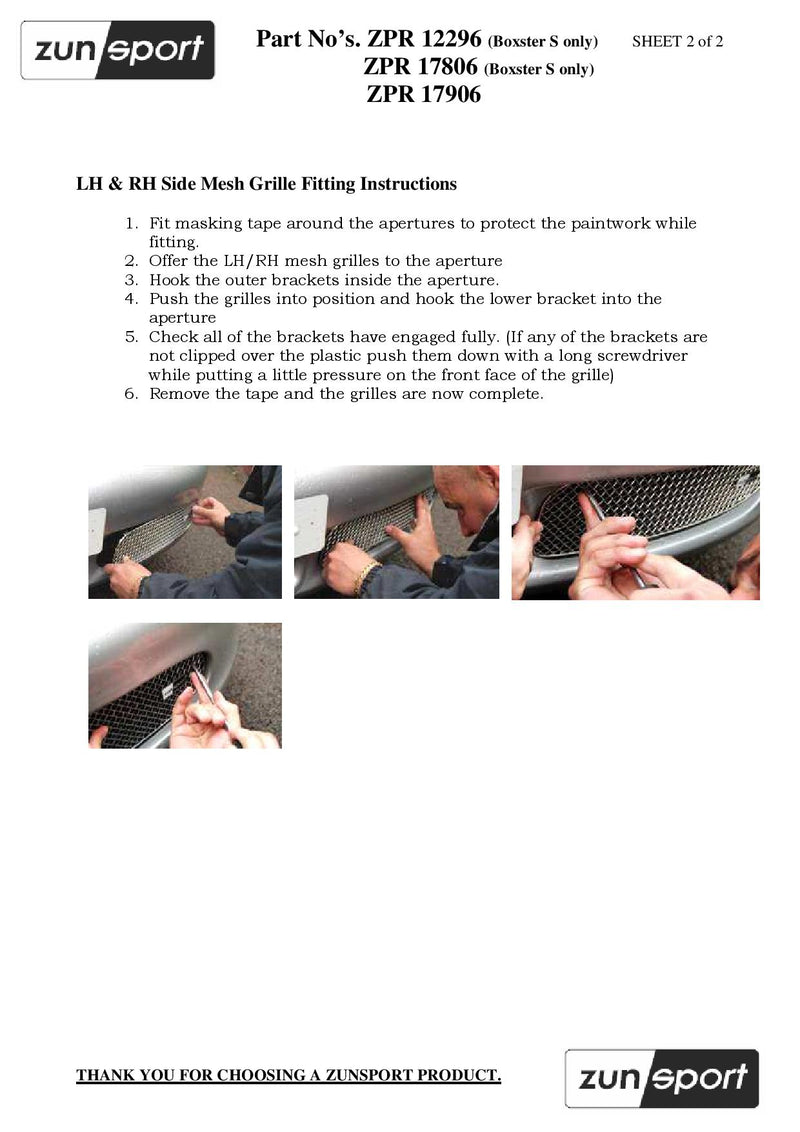 zunsport

Part No's. ZPR 12296 (Boxster S only) SHEET 2 of 2
ZPR 17806 (Boxster S only)
ZPR 17906

LH & RH Side Mesh Grille Fitting Instructions

1. Fit masking tape around the apertures to protect the paintwork while fitting.
2. Offer the LH/RH mesh grilles to the aperture
3. Hook the outer brackets inside the aperture.
4. Push the grilles into position and hook the lower bracket into the aperture
5. Check all of the brackets have engaged fully. (If any of the brackets are not clipped over the plastic push them down with a long screwdriver while putting a little pressure on the front face of the grille)
6. Remove the tape and the grilles are now complete.

THANK YOU FOR CHOOSING A ZUNSPORT PRODUCT.

zunsport