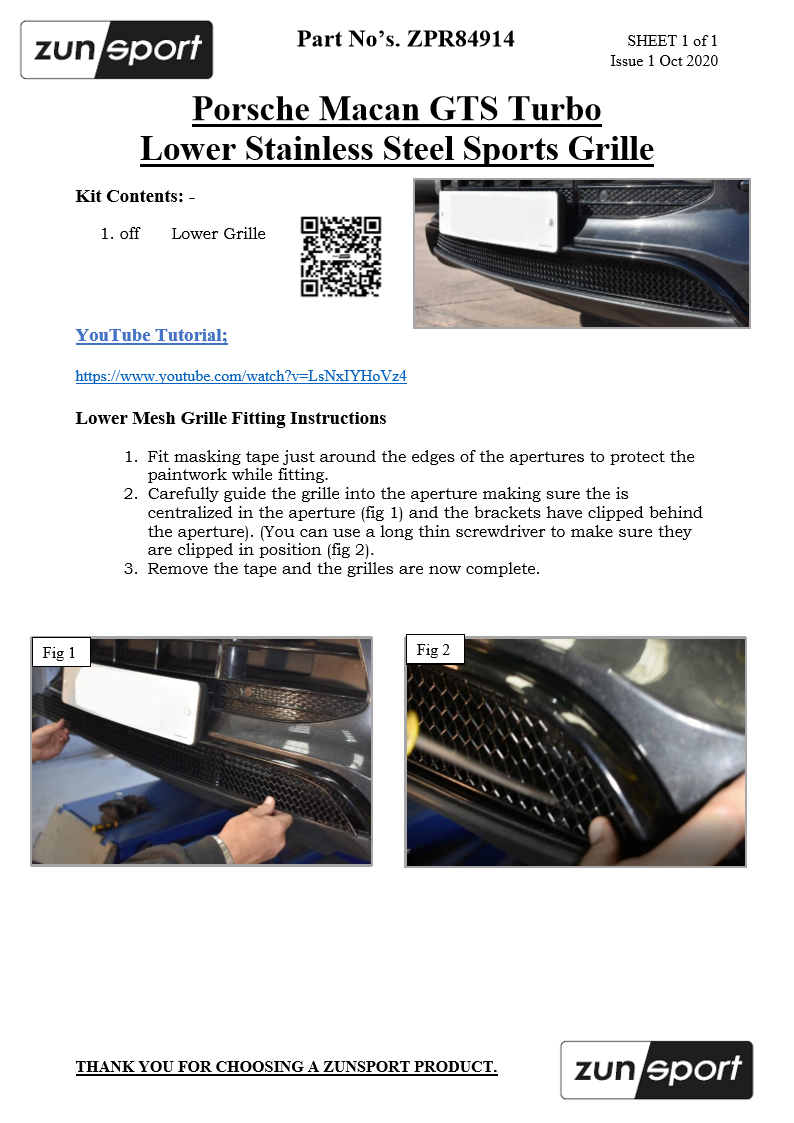 zunsport

Part No's. ZPR84914

SHEET 1 of 1
Issue 1 Oct 2020

Porsche Macan GTS Turbo
Lower Stainless Steel Sports Grille

Kit Contents: -

1. off Lower Grille

YouTube Tutorial;

https://www.youtube.com/watch?v=LsNxIYHoVz4

Lower Mesh Grille Fitting Instructions

1. Fit masking tape just around the edges of the apertures to protect the paintwork while fitting.
2. Carefully guide the grille into the aperture making sure the is centralized in the aperture (fig 1) and the brackets have clipped behind the aperture). (You can use a long thin screwdriver to make sure they are clipped in position (fig 2).
3. Remove the tape and the grilles are now complete.

Fig 1

Fig 2

THANK YOU FOR CHOOSING A ZUNSPORT PRODUCT.

zunsport