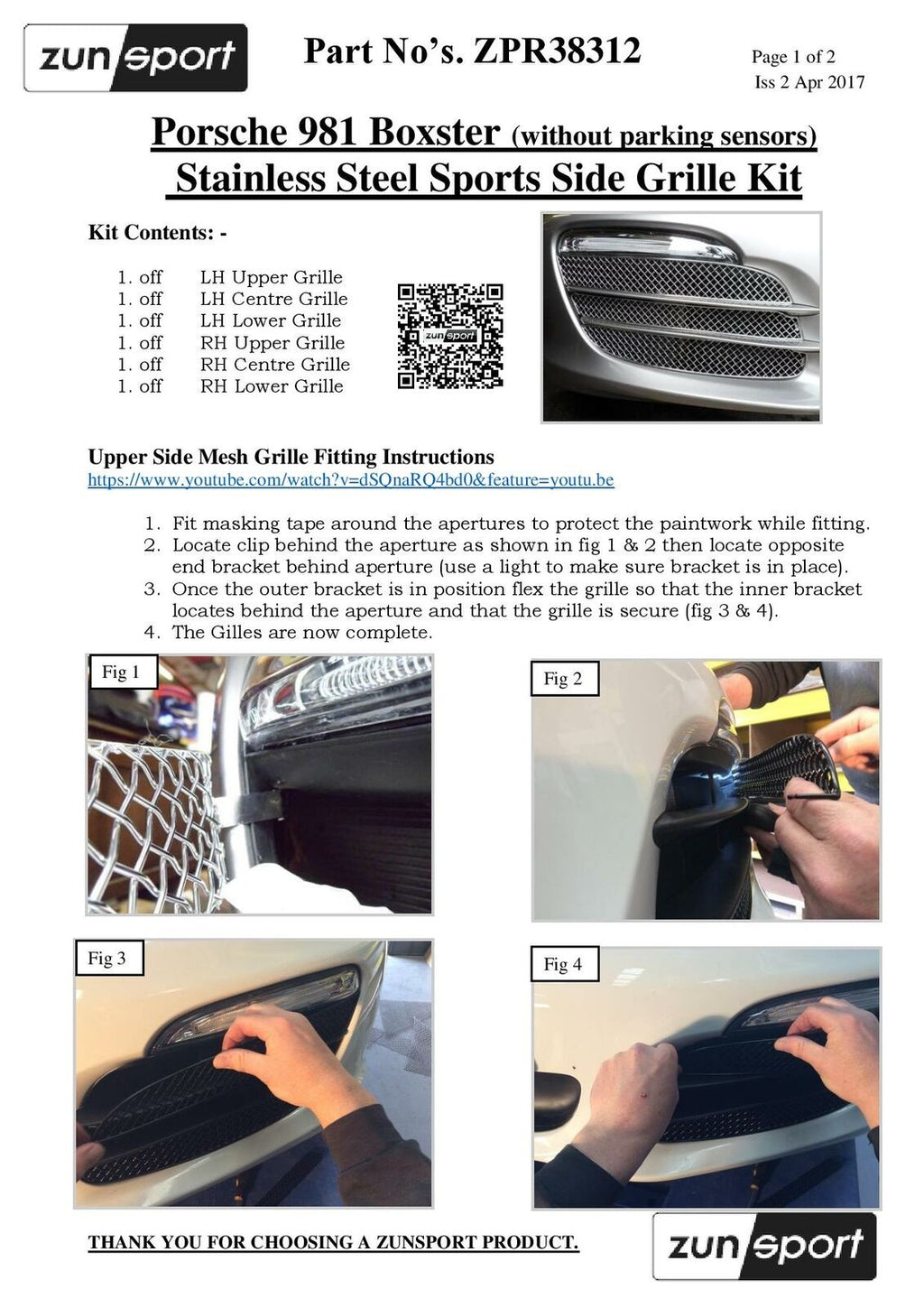 zunsport

Part No's. ZPR38312

Page 1 of 2
Iss 2 Apr 2017

Porsche 981 Boxster (without parking sensors)
Stainless Steel Sports Side Grille Kit

Kit Contents: -

1. off LH Upper Grille
1. off LH Centre Grille
1. off LH Lower Grille
1. off RH Upper Grille
1. off RH Centre Grille
1. off RH Lower Grille

zunsport

Upper Side Mesh Grille Fitting Instructions
https://www.youtube.com/watch?v=dSQnaRQ4bd0&feature=youtu.be

1. Fit masking tape around the apertures to protect the paintwork while fitting.
2. Locate clip behind the aperture as shown in fig 1 & 2 then locate opposite end bracket behind aperture (use a light to make sure bracket is in place).
3. Once the outer bracket is in position flex the grille so that the inner bracket locates behind the aperture and that the grille is secure (fig 3 & 4).
4. The Gilles are now complete.

Fig 1

Fig 2

Fig 3

Fig 4

THANK YOU FOR CHOOSING A ZUNSPORT PRODUCT.

zunsport