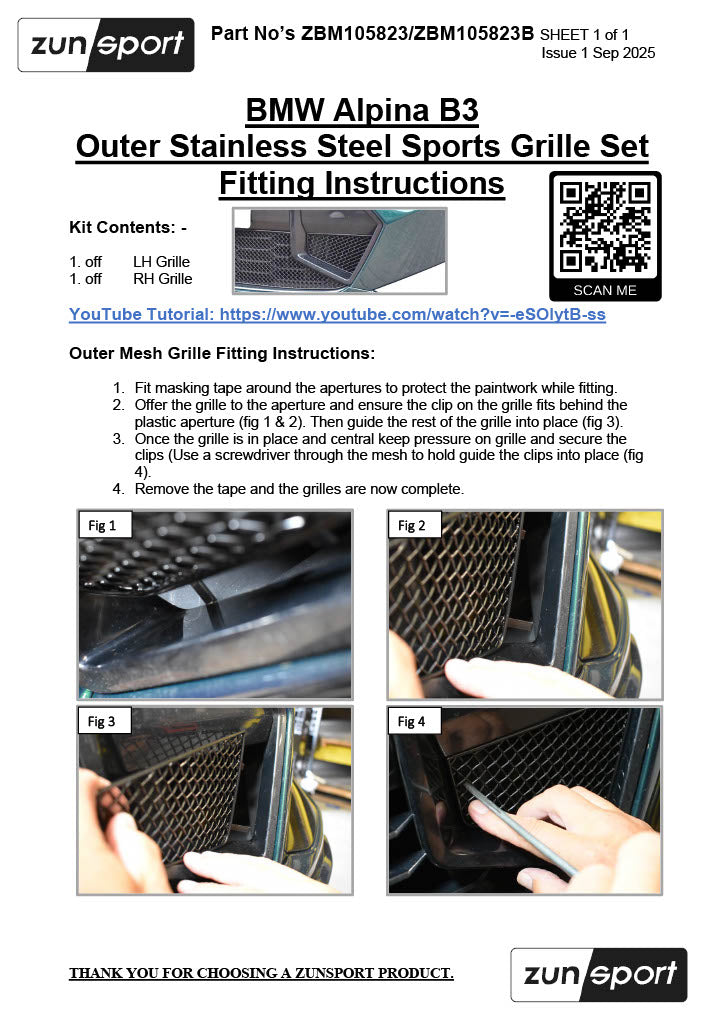 zunsport

Part No's ZBM105823/ZBM105823B SHEET 1 of 1
Issue 1 Sep 2025

BMW Alpina B3
Outer Stainless Steel Sports Grille Set
Fitting Instructions

Kit Contents: -

1. off LH Grille
1. off RH Grille

SCAN ME

YouTube Tutorial: https://www.youtube.com/watch?v=-eSOlytB-ss

Outer Mesh Grille Fitting Instructions:

1. Fit masking tape around the apertures to protect the paintwork while fitting.
2. Offer the grille to the aperture and ensure the clip on the grille fits behind the plastic aperture (fig 1 & 2). Then guide the rest of the grille into place (fig 3).
3. Once the grille is in place and central keep pressure on grille and secure the clips (Use a screwdriver through the mesh to hold guide the clips into place (fig 4).
4. Remove the tape and the grilles are now complete.

Fig 1

Fig 2

Fig 3

Fig 4

THANK YOU FOR CHOOSING A ZUNSPORT PRODUCT.

zunsport