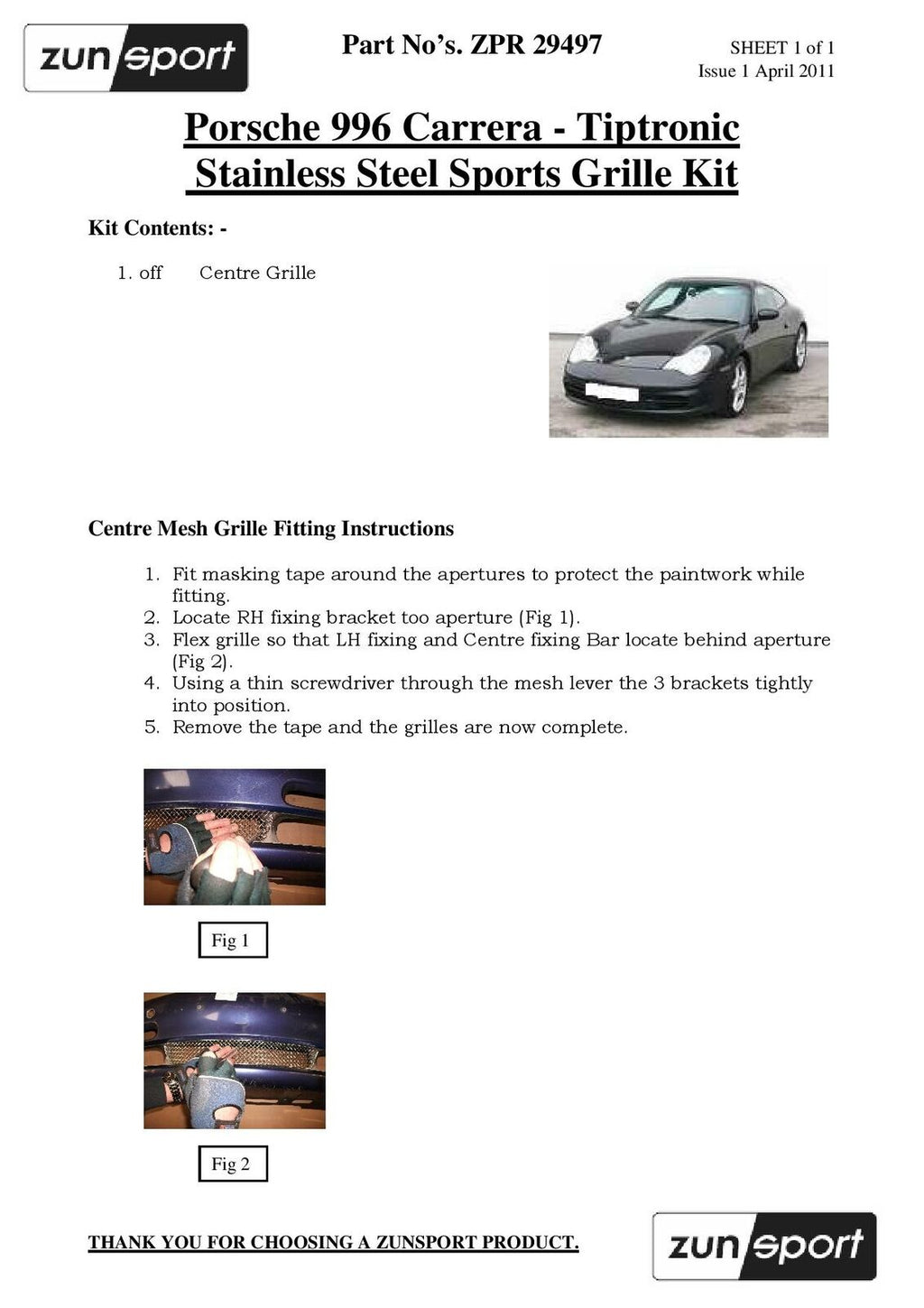 zunsport

Part No's. ZPR 29497

SHEET 1 of 1
Issue 1 April 2011

Porsche 996 Carrera - Tiptronic
Stainless Steel Sports Grille Kit

Kit Contents: -

1. off Centre Grille

Centre Mesh Grille Fitting Instructions

1. Fit masking tape around the apertures to protect the paintwork while fitting.
2. Locate RH fixing bracket too aperture (Fig 1).
3. Flex grille so that LH fixing and Centre fixing Bar locate behind aperture (Fig 2).
4. Using a thin screwdriver through the mesh lever the 3 brackets tightly into position.
5. Remove the tape and the grilles are now complete.

Fig 1

Fig 2

THANK YOU FOR CHOOSING A ZUNSPORT PRODUCT.

zunsport