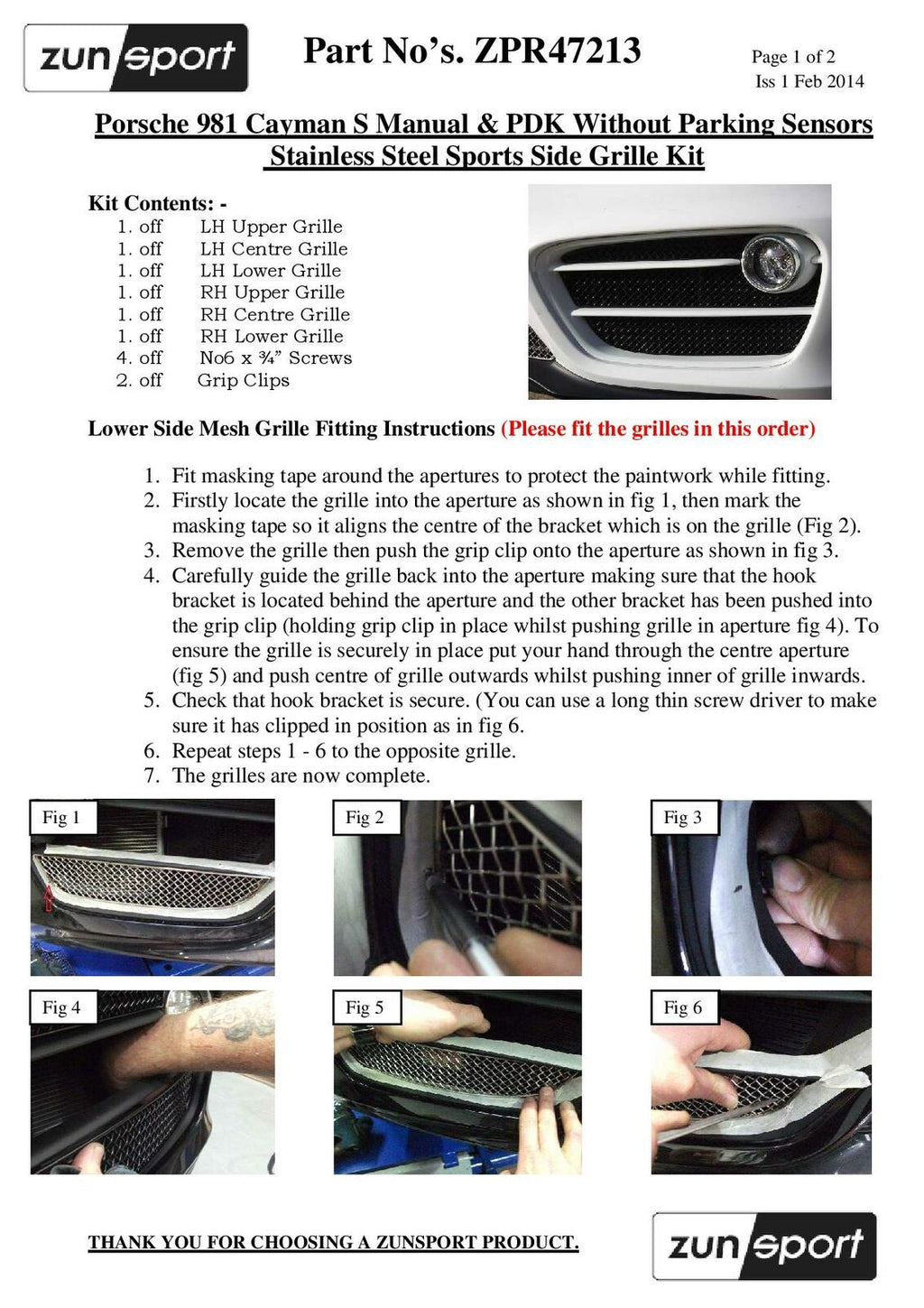 zunsport

Part No's. ZPR47213

Page 1 of 2
Iss 1 Feb 2014

Porsche 981 Cayman S Manual & PDK Without Parking Sensors
Stainless Steel Sports Side Grille Kit

Kit Contents: -
1. off LH Upper Grille
1. off LH Centre Grille
1. off LH Lower Grille
1. off RH Upper Grille
1. off RH Centre Grille
1. off RH Lower Grille
4. off No6 x ¾" Screws
2. off Grip Clips

Lower Side Mesh Grille Fitting Instructions (Please fit the grilles in this order)

1. Fit masking tape around the apertures to protect the paintwork while fitting.
2. Firstly locate the grille into the aperture as shown in fig 1, then mark the masking tape so it aligns the centre of the bracket which is on the grille (Fig 2).
3. Remove the grille then push the grip clip onto the aperture as shown in fig 3.
4. Carefully guide the grille back into the aperture making sure that the hook bracket is located behind the aperture and the other bracket has been pushed into the grip clip (holding grip clip in place whilst pushing grille in aperture fig 4). To ensure the grille is securely in place put your hand through the centre aperture (fig 5) and push centre of grille outwards whilst pushing inner of grille inwards.
5. Check that hook bracket is secure. (You can use a long thin screw driver to make sure it has clipped in position as in fig 6.
6. Repeat steps 1 - 6 to the opposite grille.
7. The grilles are now complete.

Fig 1

Fig 2

Fig 3

Fig 4

Fig 5

Fig 6

THANK YOU FOR CHOOSING A ZUNSPORT PRODUCT.

zunsport