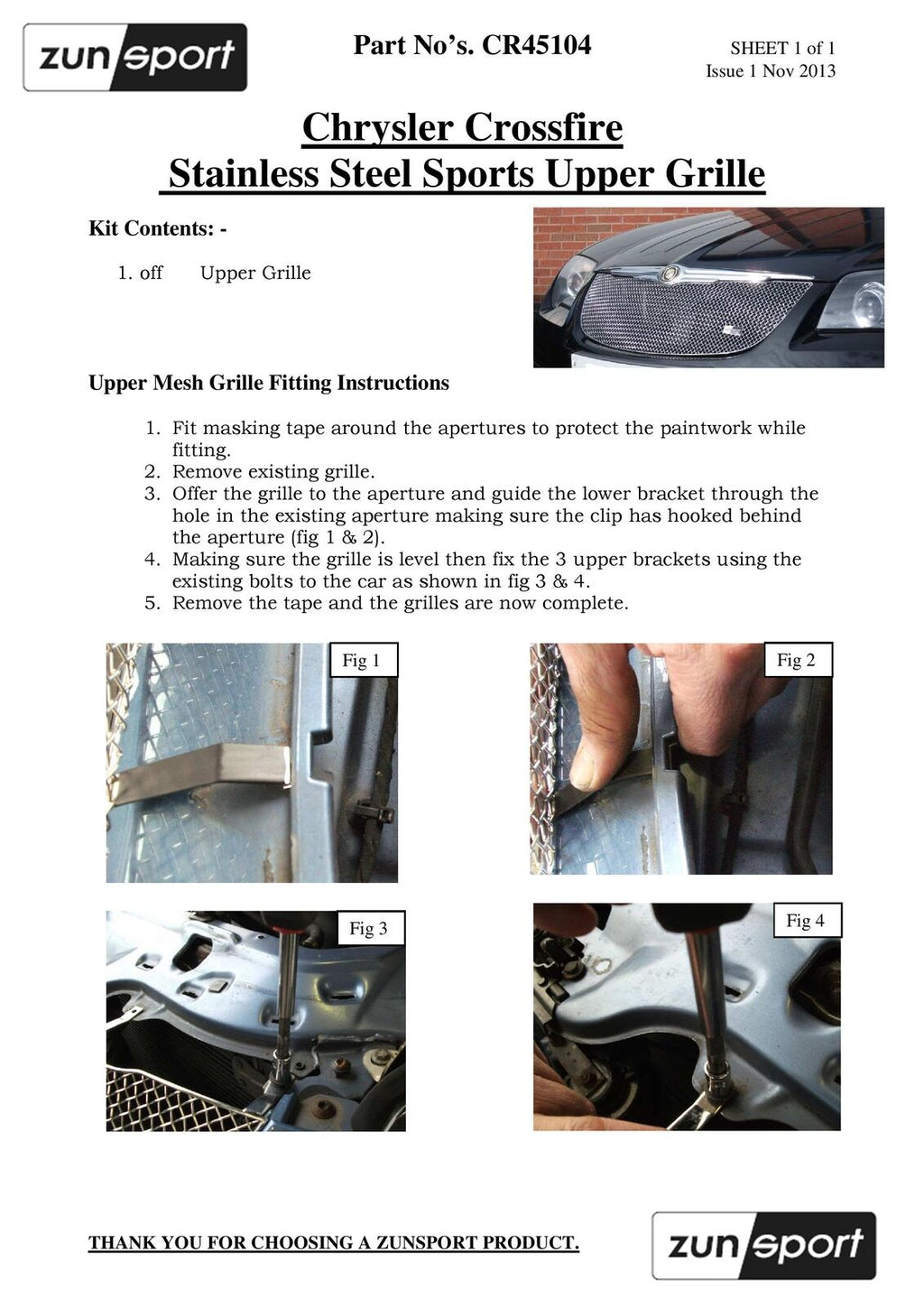 zunsport

Part No's. CR45104

SHEET 1 of 1
Issue 1 Nov 2013

Chrysler Crossfire
Stainless Steel Sports Upper Grille

Kit Contents: -

1. off Upper Grille

Upper Mesh Grille Fitting Instructions

1. Fit masking tape around the apertures to protect the paintwork while fitting.
2. Remove existing grille.
3. Offer the grille to the aperture and guide the lower bracket through the hole in the existing aperture making sure the clip has hooked behind the aperture (fig 1 & 2).
4. Making sure the grille is level then fix the 3 upper brackets using the existing bolts to the car as shown in fig 3 & 4.
5. Remove the tape and the grilles are now complete.

Fig 1

Fig 2

Fig 3

Fig 4

THANK YOU FOR CHOOSING A ZUNSPORT PRODUCT.

zunsport