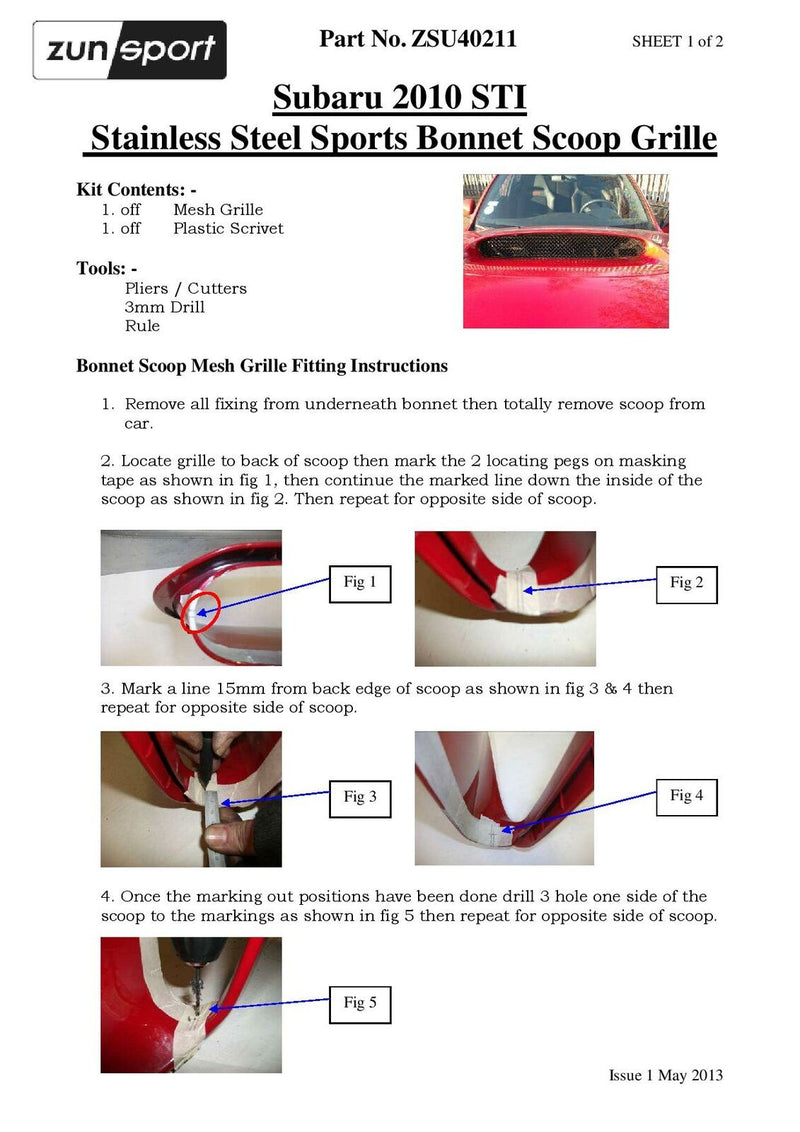 zunsport

Part No. ZSU40211

SHEET 1 of 2

Subaru 2010 STI
Stainless Steel Sports Bonnet Scoop Grille

Kit Contents: -
1. off Mesh Grille
1. off Plastic Scrivet

Tools: -
Pliers / Cutters
3mm Drill
Rule

Bonnet Scoop Mesh Grille Fitting Instructions

1. Remove all fixing from underneath bonnet then totally remove scoop from car.

2. Locate grille to back of scoop then mark the 2 locating pegs on masking tape as shown in fig 1, then continue the marked line down the inside of the scoop as shown in fig 2. Then repeat for opposite side of scoop.

Fig 1

Fig 2

3. Mark a line 15mm from back edge of scoop as shown in fig 3 & 4 then repeat for opposite side of scoop.

Fig 3

Fig 4

4. Once the marking out positions have been done drill 3 hole one side of the scoop to the markings as shown in fig 5 then repeat for opposite side of scoop.

Fig 5

Issue 1 May 2013