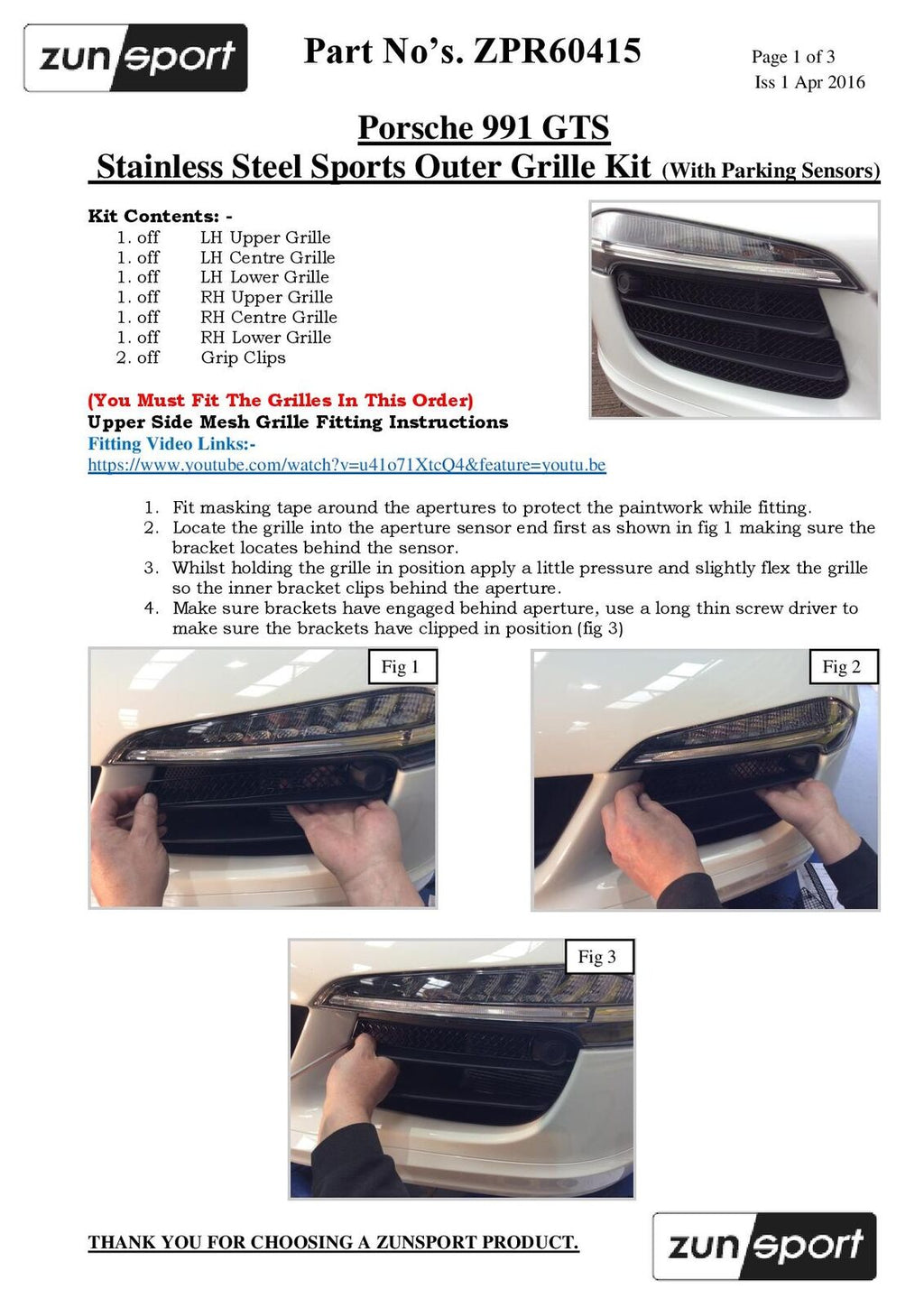 zunsport

Part No's. ZPR60415

Page 1 of 3
Iss 1 Apr 2016

Porsche 991 GTS
Stainless Steel Sports Outer Grille Kit (With Parking Sensors)

Kit Contents: -
1. off LH Upper Grille
1. off LH Centre Grille
1. off LH Lower Grille
1. off RH Upper Grille
1. off RH Centre Grille
1. off RH Lower Grille
2. off Grip Clips

(You Must Fit The Grilles In This Order)
Upper Side Mesh Grille Fitting Instructions
Fitting Video Links:-
https://www.youtube.com/watch?v=u41o71XtcQ4&feature=youtu.be

1. Fit masking tape around the apertures to protect the paintwork while fitting.
2. Locate the grille into the aperture sensor end first as shown in fig 1 making sure the bracket locates behind the sensor.
3. Whilst holding the grille in position apply a little pressure and slightly flex the grille so the inner bracket clips behind the aperture.
4. Make sure brackets have engaged behind aperture, use a long thin screw driver to make sure the brackets have clipped in position (fig 3)

Fig 1

Fig 2

Fig 3

THANK YOU FOR CHOOSING A ZUNSPORT PRODUCT.

zunsport