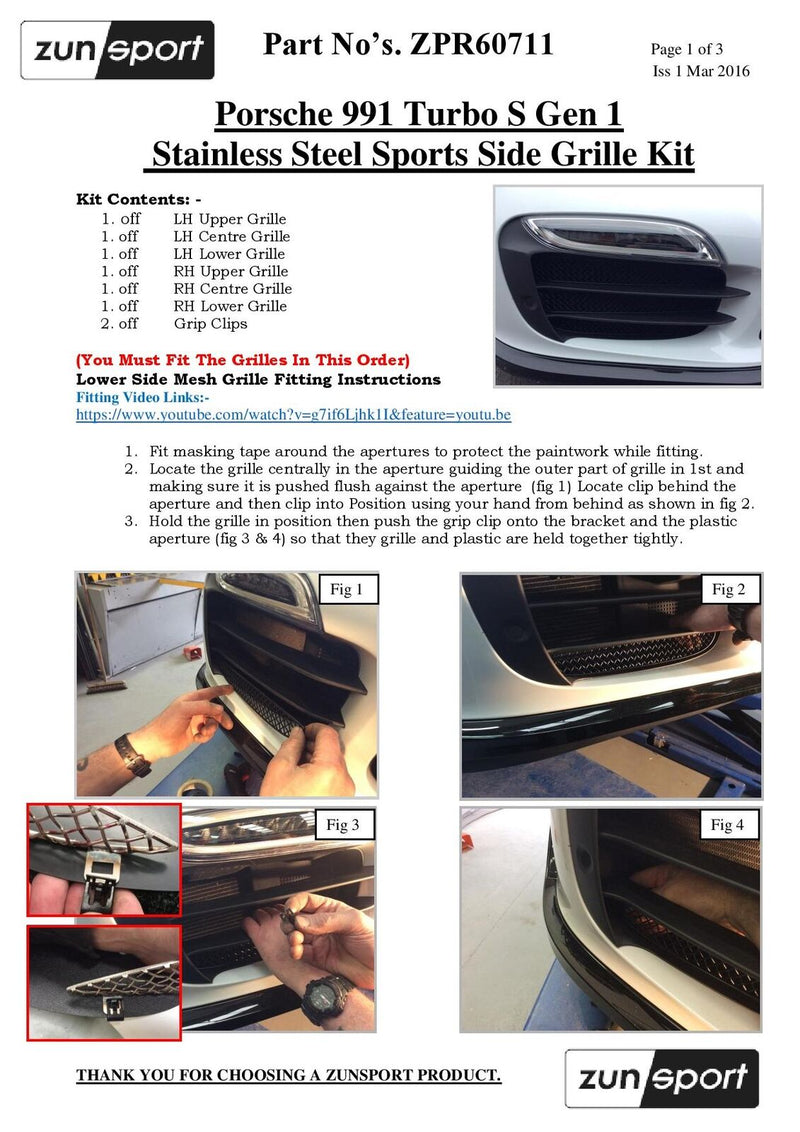 zunsport

Part No's. ZPR60711

Page 1 of 3
Iss 1 Mar 2016

Porsche 991 Turbo S Gen 1
Stainless Steel Sports Side Grille Kit

Kit Contents: -
1. off LH Upper Grille
1. off LH Centre Grille
1. off LH Lower Grille
1. off RH Upper Grille
1. off RH Centre Grille
1. off RH Lower Grille
2. off Grip Clips

(You Must Fit The Grilles In This Order)
Lower Side Mesh Grille Fitting Instructions
Fitting Video Links:-
https://www.youtube.com/watch?v=g7if6Ljhk1I&feature=youtu.be

1. Fit masking tape around the apertures to protect the paintwork while fitting.
2. Locate the grille centrally in the aperture guiding the outer part of grille in 1st and making sure it is pushed flush against the aperture (fig 1) Locate clip behind the aperture and then clip into Position using your hand from behind as shown in fig 2.
3. Hold the grille in position then push the grip clip onto the bracket and the plastic aperture (fig 3 & 4) so that they grille and plastic are held together tightly.

Fig 1

Fig 2

Fig 3

Fig 4

THANK YOU FOR CHOOSING A ZUNSPORT PRODUCT.

zunsport