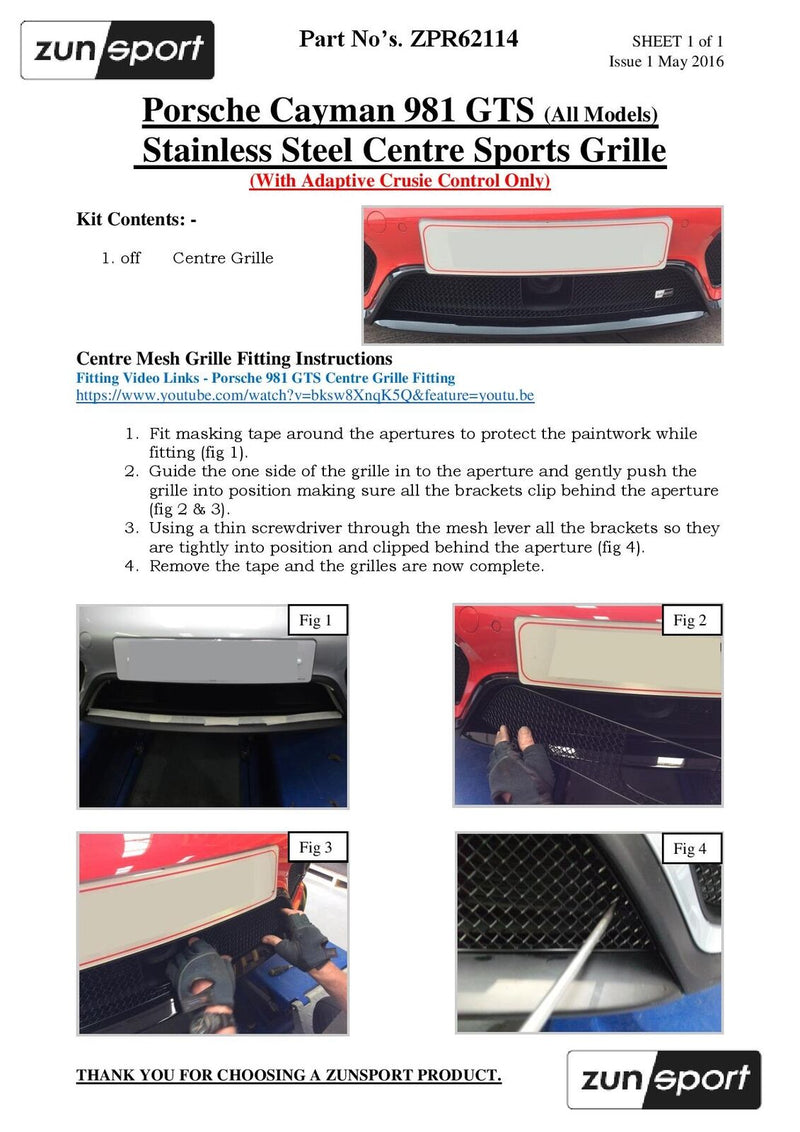 zunsport

Part No's. ZPR62114

SHEET 1 of 1
Issue 1 May 2016

Porsche Cayman 981 GTS (All Models)
Stainless Steel Centre Sports Grille
(With Adaptive Crusie Control Only)

Kit Contents: -

1. off Centre Grille

Centre Mesh Grille Fitting Instructions
Fitting Video Links - Porsche 981 GTS Centre Grille Fitting
https://www.youtube.com/watch?v=bksw8XnqK5Q&feature=youtu.be

1. Fit masking tape around the apertures to protect the paintwork while fitting (fig 1).
2. Guide the one side of the grille in to the aperture and gently push the grille into position making sure all the brackets clip behind the aperture (fig 2 & 3).
3. Using a thin screwdriver through the mesh lever all the brackets so they are tightly into position and clipped behind the aperture (fig 4).
4. Remove the tape and the grilles are now complete.

Fig 1

Fig 2

Fig 3

Fig 4

THANK YOU FOR CHOOSING A ZUNSPORT PRODUCT.

zunsport