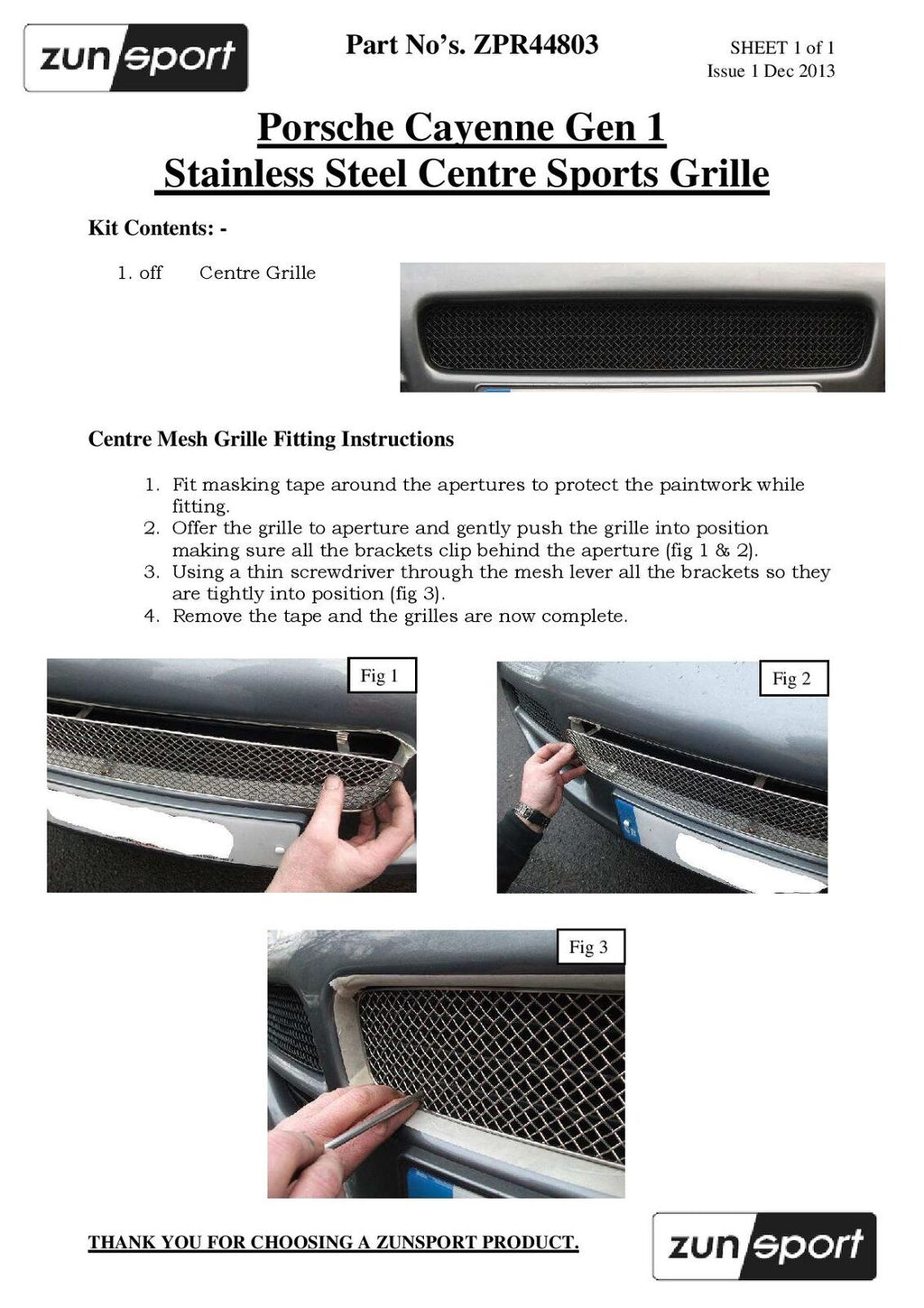 zun sport

Part No's. ZPR44803

SHEET 1 of 1
Issue 1 Dec 2013

Porsche Cayenne Gen 1
Stainless Steel Centre Sports Grille

Kit Contents: -

1. off Centre Grille

Centre Mesh Grille Fitting Instructions

1. Fit masking tape around the apertures to protect the paintwork while fitting.
2. Offer the grille to aperture and gently push the grille into position making sure all the brackets clip behind the aperture (fig 1 & 2).
3. Using a thin screwdriver through the mesh lever all the brackets so they are tightly into position (fig 3).
4. Remove the tape and the grilles are now complete.

Fig 1

Fig 2

Fig 3

THANK YOU FOR CHOOSING A ZUNSPORT PRODUCT.

zun sport