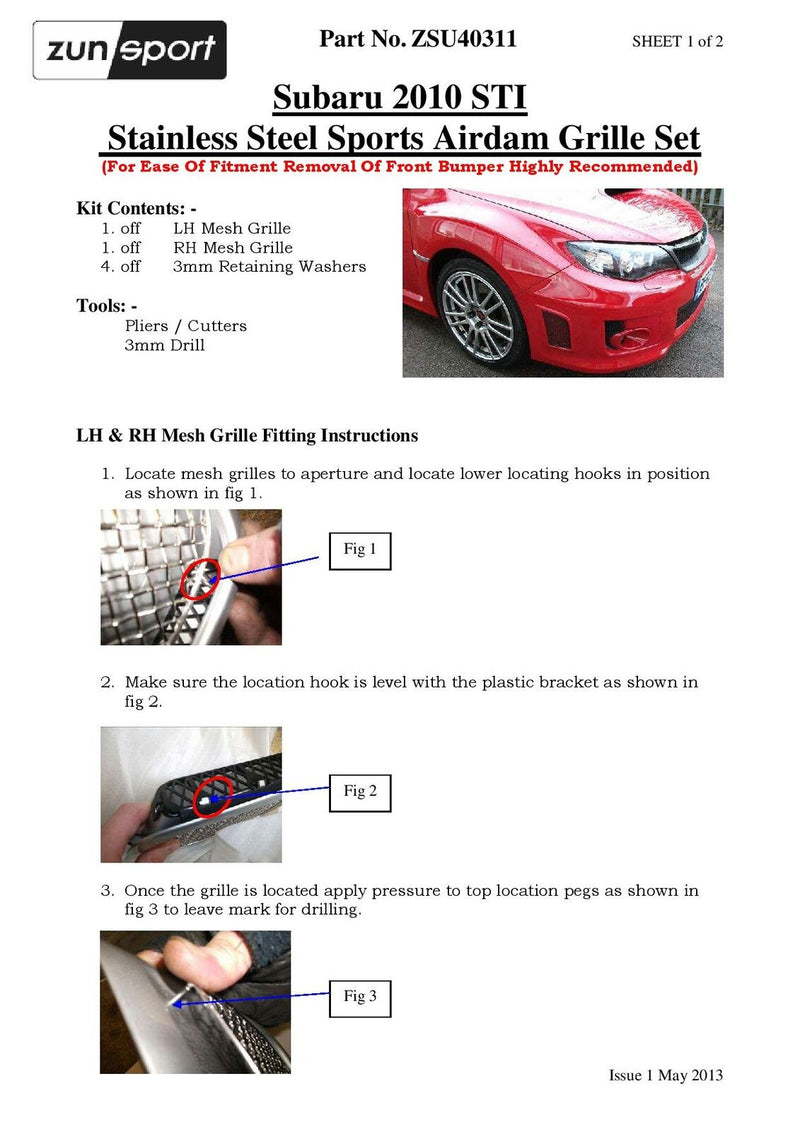 zunsport

Part No. ZSU40311

SHEET 1 of 2

Subaru 2010 STI
Stainless Steel Sports Airdam Grille Set
(For Ease Of Fitment Removal Of Front Bumper Highly Recommended)

Kit Contents: -
1. off LH Mesh Grille
1. off RH Mesh Grille
4. off 3mm Retaining Washers

Tools: -
Pliers / Cutters
3mm Drill

LH & RH Mesh Grille Fitting Instructions

1. Locate mesh grilles to aperture and locate lower locating hooks in position as shown in fig 1.

Fig 1

2. Make sure the location hook is level with the plastic bracket as shown in fig 2.

Fig 2

3. Once the grille is located apply pressure to top location pegs as shown in fig 3 to leave mark for drilling.

Fig 3

Issue 1 May 2013