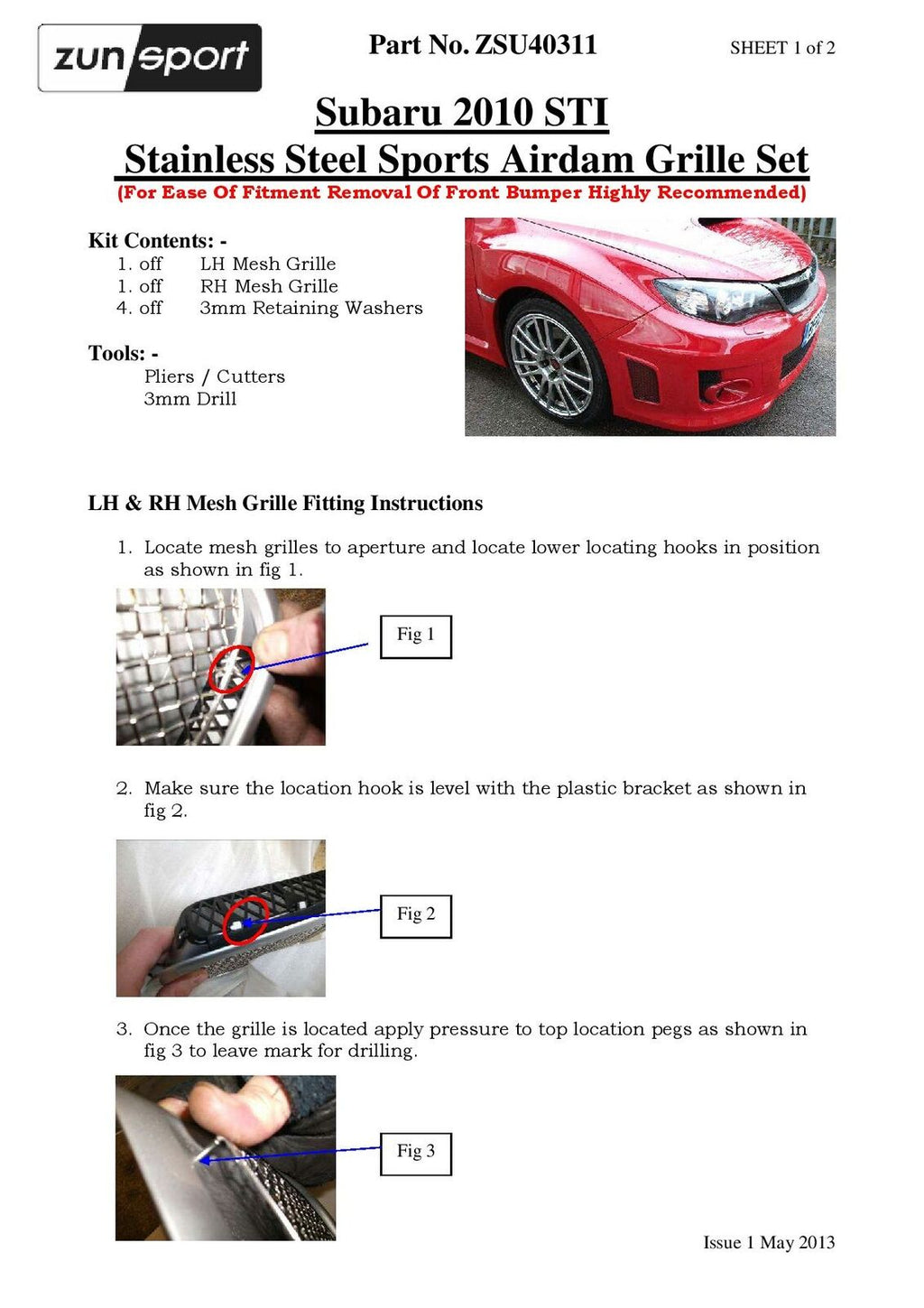 zunsport

Part No. ZSU40311

SHEET 1 of 2

Subaru 2010 STI
Stainless Steel Sports Airdam Grille Set
(For Ease Of Fitment Removal Of Front Bumper Highly Recommended)

Kit Contents: -
1. off LH Mesh Grille
1. off RH Mesh Grille
4. off 3mm Retaining Washers

Tools: -
Pliers / Cutters
3mm Drill

LH & RH Mesh Grille Fitting Instructions

1. Locate mesh grilles to aperture and locate lower locating hooks in position as shown in fig 1.

Fig 1

2. Make sure the location hook is level with the plastic bracket as shown in fig 2.

Fig 2

3. Once the grille is located apply pressure to top location pegs as shown in fig 3 to leave mark for drilling.

Fig 3

Issue 1 May 2013