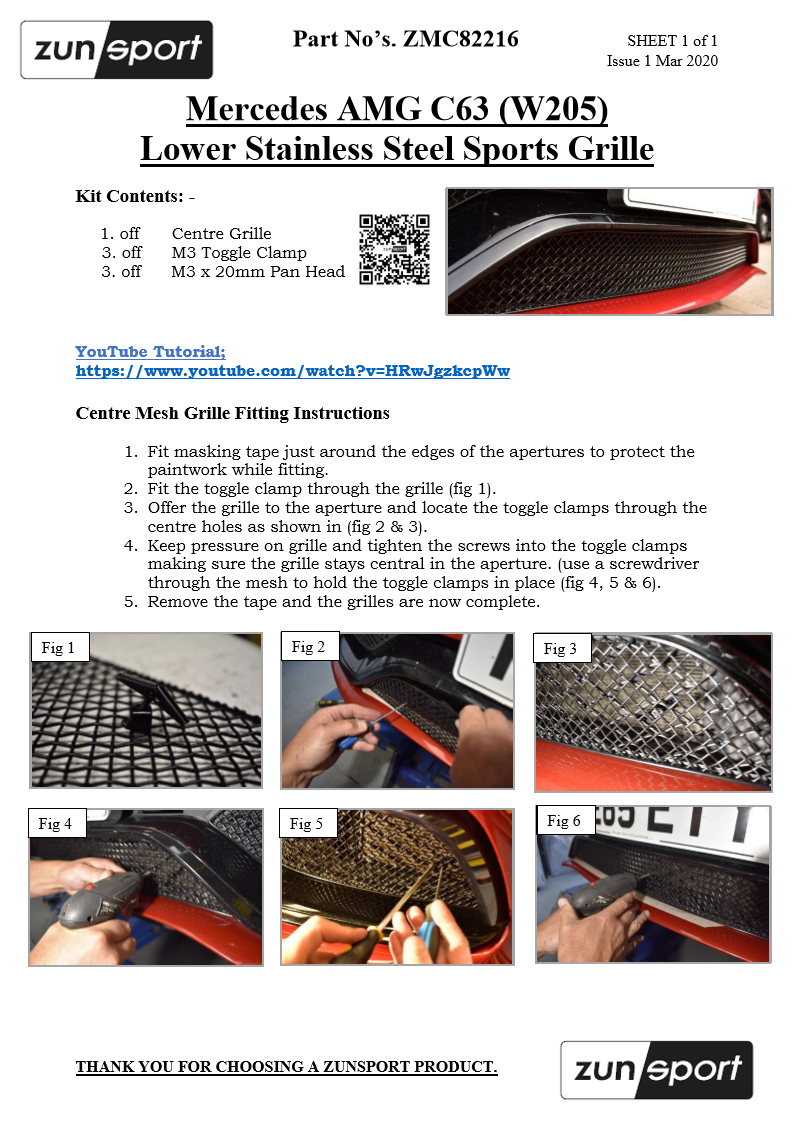 zunsport

Part No's. ZMC82216

SHEET 1 of 1
Issue 1 Mar 2020

Mercedes AMG C63 (W205)
Lower Stainless Steel Sports Grille

Kit Contents: -

1. off Centre Grille
3. off M3 Toggle Clamp
3. off M3 x 20mm Pan Head

YouTube Tutorial;
https://www.youtube.com/watch?v=HRwJgzkcpWw

Centre Mesh Grille Fitting Instructions

1. Fit masking tape just around the edges of the apertures to protect the paintwork while fitting.
2. Fit the toggle clamp through the grille (fig 1).
3. Offer the grille to the aperture and locate the toggle clamps through the centre holes as shown in (fig 2 & 3).
4. Keep pressure on grille and tighten the screws into the toggle clamps making sure the grille stays central in the aperture. (use a screwdriver through the mesh to hold the toggle clamps in place (fig 4, 5 & 6).
5. Remove the tape and the grilles are now complete.

Fig 1

Fig 2

Fig 3

Fig 4

Fig 5

Fig 6

THANK YOU FOR CHOOSING A ZUNSPORT PRODUCT.

zunsport