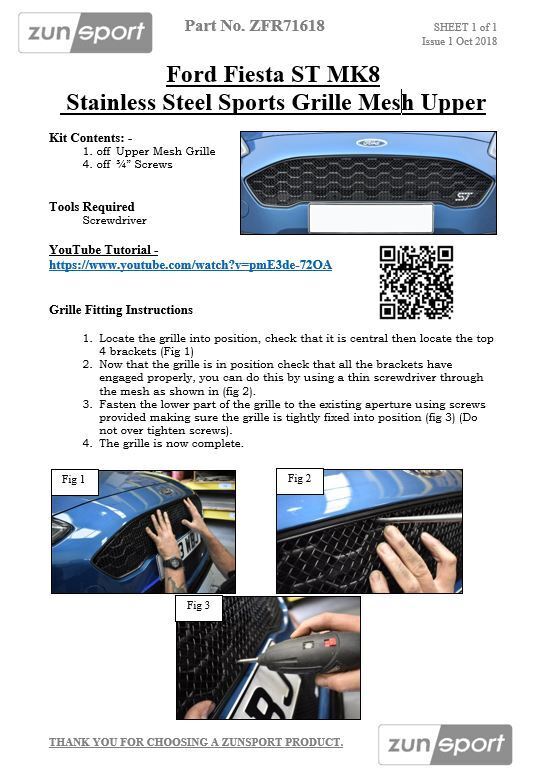 zunsport

Part No. ZFR71618

SHEET 1 of 1
Issue 1 Oct 2018

Ford Fiesta ST MK8
Stainless Steel Sports Grille Mesh Upper

Kit Contents: -
1. off Upper Mesh Grille
4. off ¾" Screws

Tools Required
Screwdriver

YouTube Tutorial -
https://www.youtube.com/watch?v=pmE3de-72OA

Grille Fitting Instructions

1. Locate the grille into position, check that it is central then locate the top 4 brackets (Fig 1)
2. Now that the grille is in position check that all the brackets have engaged properly, you can do this by using a thin screwdriver through the mesh as shown in (fig 2).
3. Fasten the lower part of the grille to the existing aperture using screws provided making sure the grille is tightly fixed into position (fig 3) (Do not over tighten screws).
4. The grille is now complete.

Fig 1

Fig 2

Fig 3

THANK YOU FOR CHOOSING A ZUNSPORT PRODUCT.

zunsport