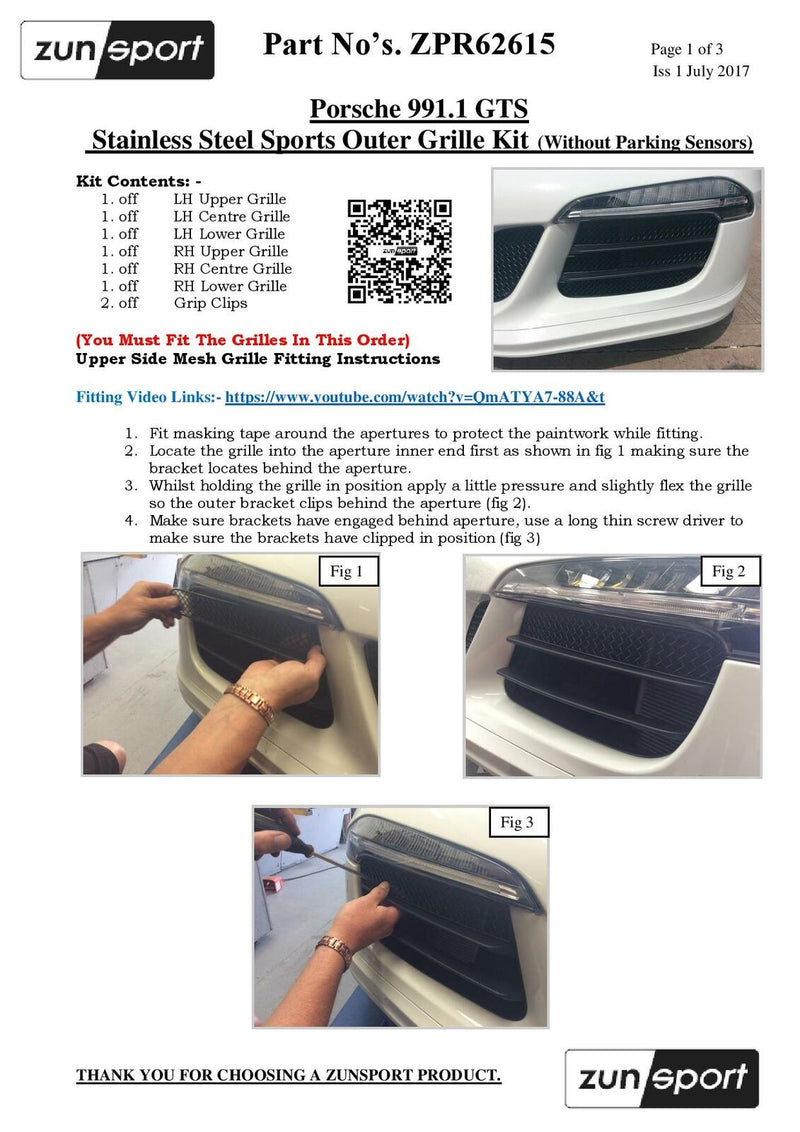 zunsport

Part No's. ZPR62615

Page 1 of 3
Iss 1 July 2017

Porsche 991.1 GTS
Stainless Steel Sports Outer Grille Kit (Without Parking Sensors)

Kit Contents: -
1. off LH Upper Grille
1. off LH Centre Grille
1. off LH Lower Grille
1. off RH Upper Grille
1. off RH Centre Grille
1. off RH Lower Grille
2. off Grip Clips

zunsport

(You Must Fit The Grilles In This Order)
Upper Side Mesh Grille Fitting Instructions

Fitting Video Links:- https://www.youtube.com/watch?v=QmATYA7-88A&t

1. Fit masking tape around the apertures to protect the paintwork while fitting.
2. Locate the grille into the aperture inner end first as shown in fig 1 making sure the bracket locates behind the aperture.
3. Whilst holding the grille in position apply a little pressure and slightly flex the grille so the outer bracket clips behind the aperture (fig 2).
4. Make sure brackets have engaged behind aperture, use a long thin screw driver to make sure the brackets have clipped in position (fig 3)

Fig 1

Fig 2

Fig 3

THANK YOU FOR CHOOSING A ZUNSPORT PRODUCT.

zunsport