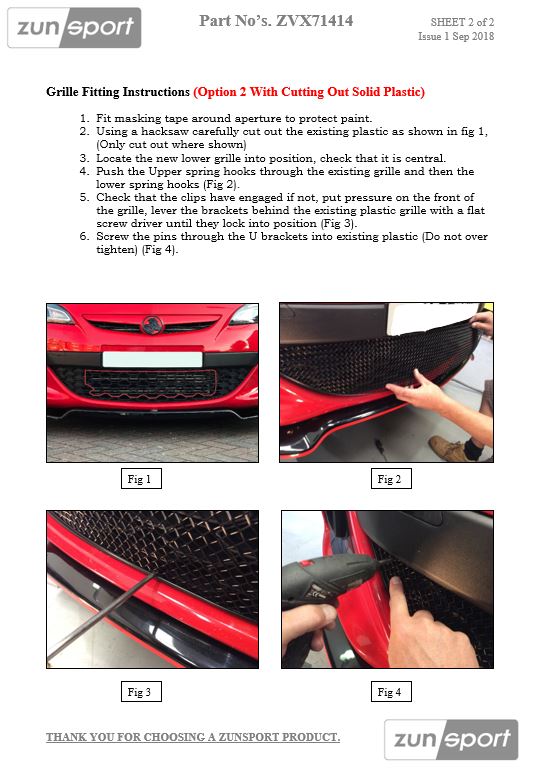 zunsport

Part No's. ZVX71414

SHEET 2 of 2
Issue 1 Sep 2018

Grille Fitting Instructions (Option 2 With Cutting Out Solid Plastic)

1. Fit masking tape around aperture to protect paint.
2. Using a hacksaw carefully cut out the existing plastic as shown in fig 1, (Only cut out where shown)
3. Locate the new lower grille into position, check that it is central.
4. Push the Upper spring hooks through the existing grille and then the lower spring hooks (Fig 2).
5. Check that the clips have engaged if not, put pressure on the front of the grille, lever the brackets behind the existing plastic grille with a flat screw driver until they lock into position (Fig 3).
6. Screw the pins through the U brackets into existing plastic (Do not over tighten) (Fig 4).

Fig 1

Fig 2

Fig 3

Fig 4

THANK YOU FOR CHOOSING A ZUNSPORT PRODUCT.

zunsport