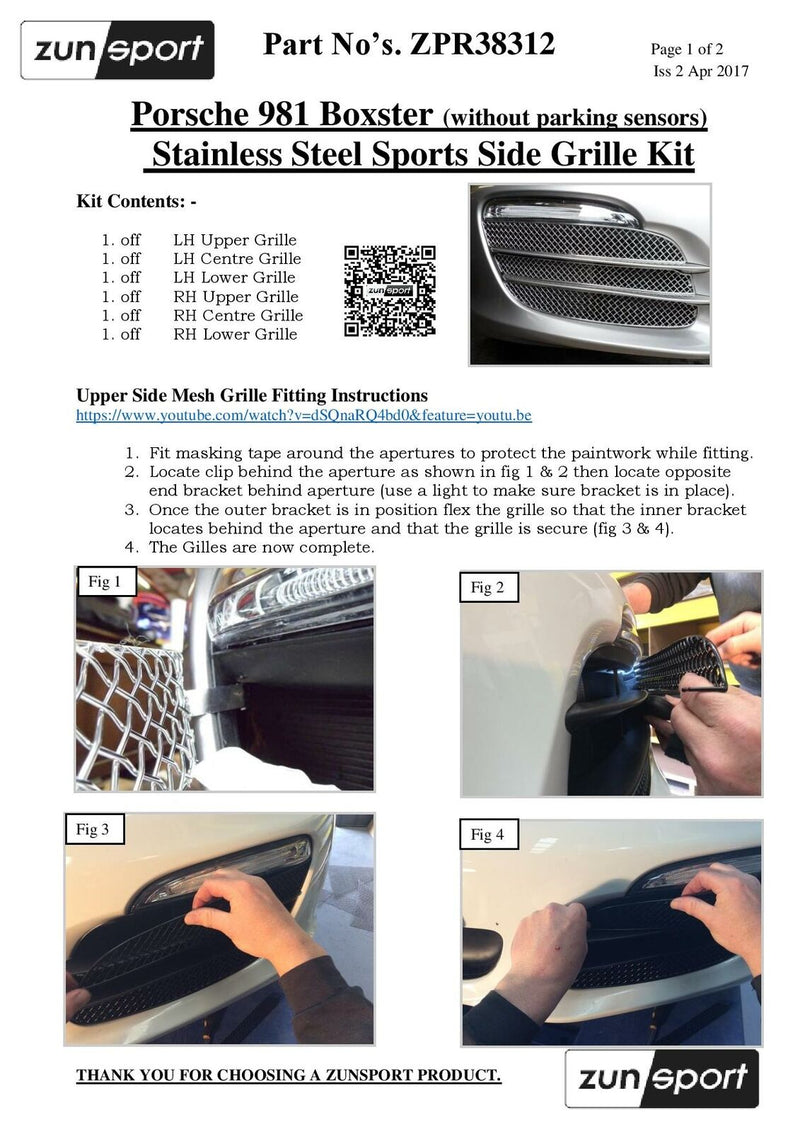 zunsport

Part No's. ZPR38312

Page 1 of 2
Iss 2 Apr 2017

Porsche 981 Boxster (without parking sensors)
Stainless Steel Sports Side Grille Kit

Kit Contents: -

1. off LH Upper Grille
1. off LH Centre Grille
1. off LH Lower Grille
1. off RH Upper Grille
1. off RH Centre Grille
1. off RH Lower Grille

zunsport

Upper Side Mesh Grille Fitting Instructions
https://www.youtube.com/watch?v=dSQnaRQ4bd0&feature=youtu.be

1. Fit masking tape around the apertures to protect the paintwork while fitting.
2. Locate clip behind the aperture as shown in fig 1 & 2 then locate opposite end bracket behind aperture (use a light to make sure bracket is in place).
3. Once the outer bracket is in position flex the grille so that the inner bracket locates behind the aperture and that the grille is secure (fig 3 & 4).
4. The Gilles are now complete.

Fig 1

Fig 2

Fig 3

Fig 4

THANK YOU FOR CHOOSING A ZUNSPORT PRODUCT.

zunsport