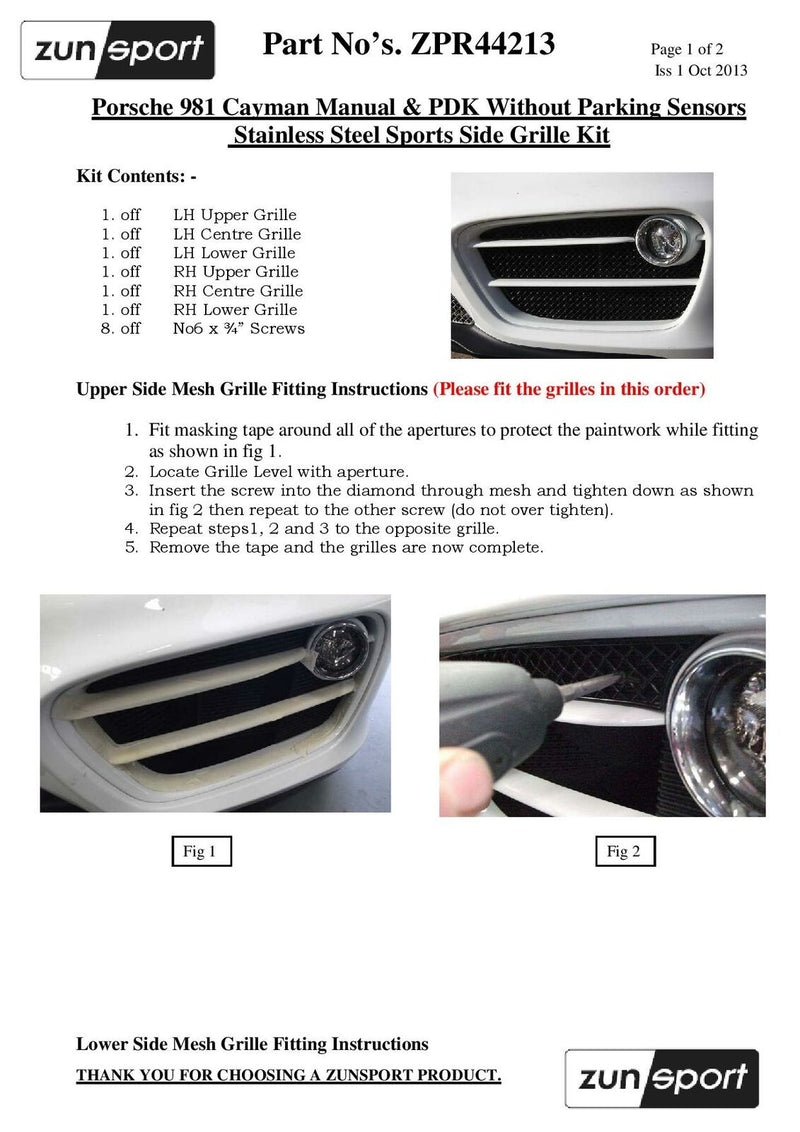 zunsport

Part No's. ZPR44213

Page 1 of 2
Iss 1 Oct 2013

Porsche 981 Cayman Manual & PDK Without Parking Sensors
Stainless Steel Sports Side Grille Kit

Kit Contents: -

1. off LH Upper Grille
1. off LH Centre Grille
1. off LH Lower Grille
1. off RH Upper Grille
1. off RH Centre Grille
1. off RH Lower Grille
8. off No6 x ¾" Screws

Upper Side Mesh Grille Fitting Instructions (Please fit the grilles in this order)

1. Fit masking tape around all of the apertures to protect the paintwork while fitting as shown in fig 1.
2. Locate Grille Level with aperture.
3. Insert the screw into the diamond through mesh and tighten down as shown in fig 2 then repeat to the other screw (do not over tighten).
4. Repeat steps1, 2 and 3 to the opposite grille.
5. Remove the tape and the grilles are now complete.

Fig 1

Fig 2

Lower Side Mesh Grille Fitting Instructions

THANK YOU FOR CHOOSING A ZUNSPORT PRODUCT.

zunsport