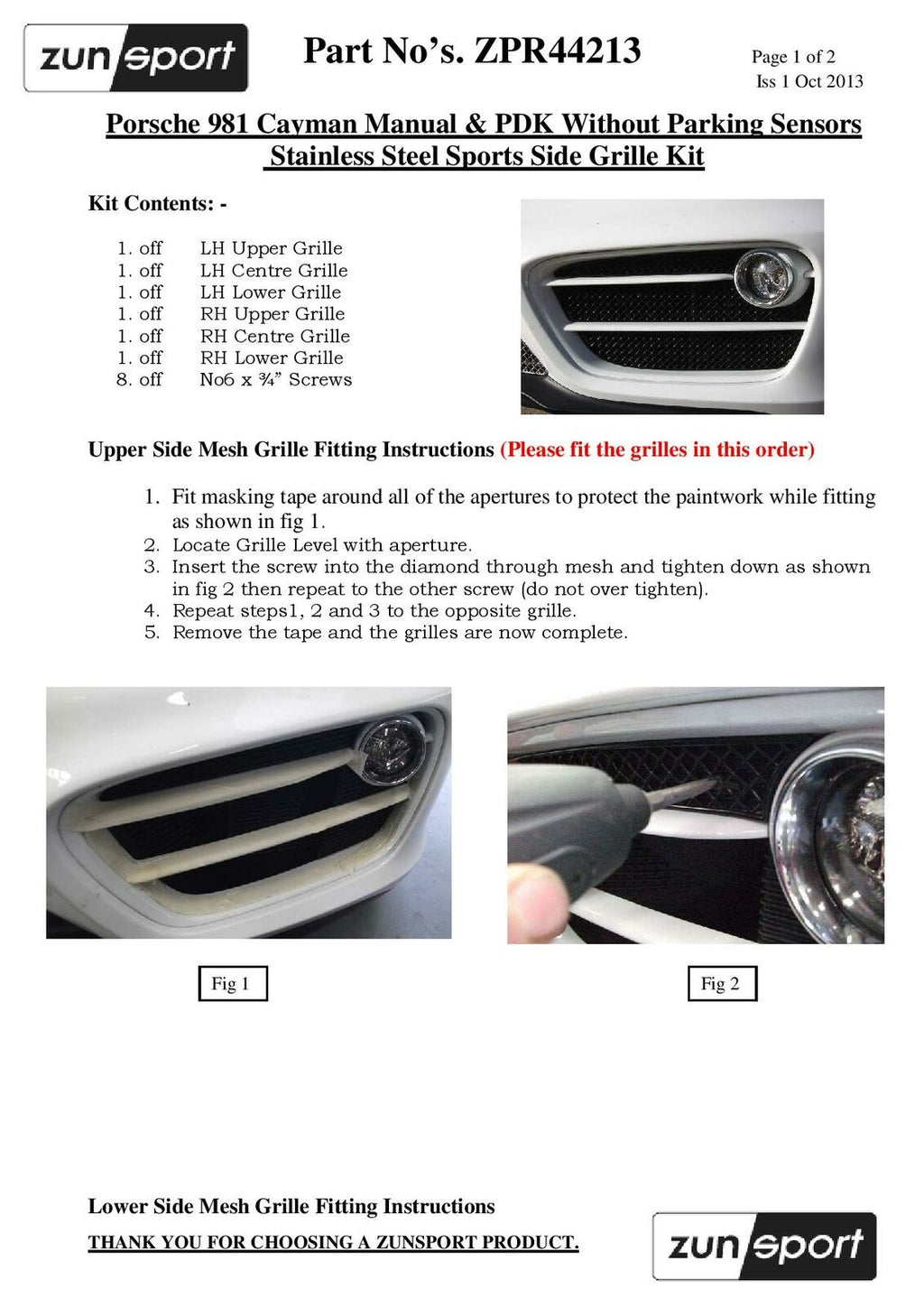 zunsport

Part No's. ZPR44213

Page 1 of 2
Iss 1 Oct 2013

Porsche 981 Cayman Manual & PDK Without Parking Sensors
Stainless Steel Sports Side Grille Kit

Kit Contents: -

1. off LH Upper Grille
1. off LH Centre Grille
1. off LH Lower Grille
1. off RH Upper Grille
1. off RH Centre Grille
1. off RH Lower Grille
8. off No6 x ¾" Screws

Upper Side Mesh Grille Fitting Instructions (Please fit the grilles in this order)

1. Fit masking tape around all of the apertures to protect the paintwork while fitting as shown in fig 1.
2. Locate Grille Level with aperture.
3. Insert the screw into the diamond through mesh and tighten down as shown in fig 2 then repeat to the other screw (do not over tighten).
4. Repeat steps1, 2 and 3 to the opposite grille.
5. Remove the tape and the grilles are now complete.

Fig 1

Fig 2

Lower Side Mesh Grille Fitting Instructions

THANK YOU FOR CHOOSING A ZUNSPORT PRODUCT.

zunsport