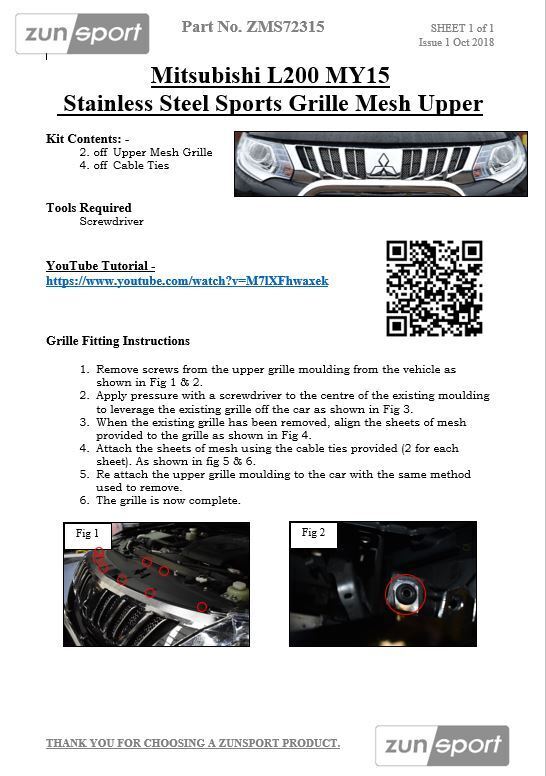 zunsport

Part No. ZMS72315

SHEET 1 of 1
Issue 1 Oct 2018

Mitsubishi L200 MY15
Stainless Steel Sports Grille Mesh Upper

Kit Contents: -
2. off Upper Mesh Grille
4. off Cable Ties

Tools Required
Screwdriver

YouTube Tutorial -
https://www.youtube.com/watch?v=M7lXFhwaxek

Grille Fitting Instructions

1. Remove screws from the upper grille moulding from the vehicle as shown in Fig 1 & 2.
2. Apply pressure with a screwdriver to the centre of the existing moulding to leverage the existing grille off the car as shown in Fig 3.
3. When the existing grille has been removed, align the sheets of mesh provided to the grille as shown in Fig 4.
4. Attach the sheets of mesh using the cable ties provided (2 for each sheet). As shown in fig 5 & 6.
5. Re attach the upper grille moulding to the car with the same method used to remove.
6. The grille is now complete.

Fig 1

Fig 2

THANK YOU FOR CHOOSING A ZUNSPORT PRODUCT.

zunsport