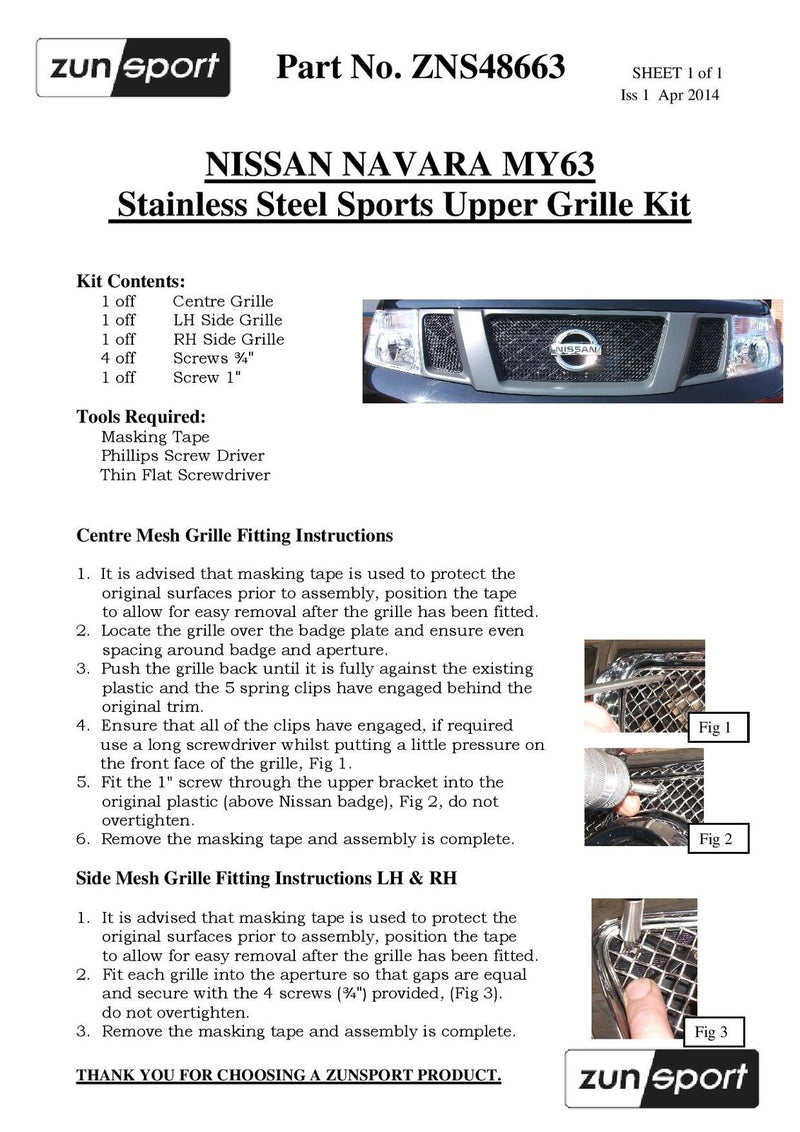 zunsport

Part No. ZNS48663

SHEET 1 of 1
Iss 1 Apr 2014

NISSAN NAVARA MY63
Stainless Steel Sports Upper Grille Kit

Kit Contents:
1 off Centre Grille
1 off LH Side Grille
1 off RH Side Grille
4 off Screws ¾"
1 off Screw 1"

NISSAN

Tools Required:
Masking Tape
Phillips Screw Driver
Thin Flat Screwdriver

Centre Mesh Grille Fitting Instructions

1. It is advised that masking tape is used to protect the original surfaces prior to assembly, position the tape to allow for easy removal after the grille has been fitted.
2. Locate the grille over the badge plate and ensure even spacing around badge and aperture.
3. Push the grille back until it is fully against the existing plastic and the 5 spring clips have engaged behind the original trim.
4. Ensure that all of the clips have engaged, if required use a long screwdriver whilst putting a little pressure on the front face of the grille, Fig 1.
5. Fit the 1" screw through the upper bracket into the original plastic (above Nissan badge), Fig 2, do not overtighten.
6. Remove the masking tape and assembly is complete.

Fig 1

Fig 2

Side Mesh Grille Fitting Instructions LH & RH

1. It is advised that masking tape is used to protect the original surfaces prior to assembly, position the tape to allow for easy removal after the grille has been fitted.
2. Fit each grille into the aperture so that gaps are equal and secure with the 4 screws (¾") provided, (Fig 3). do not overtighten.
3. Remove the masking tape and assembly is complete.

Fig 3

THANK YOU FOR CHOOSING A ZUNSPORT PRODUCT.

zunsport