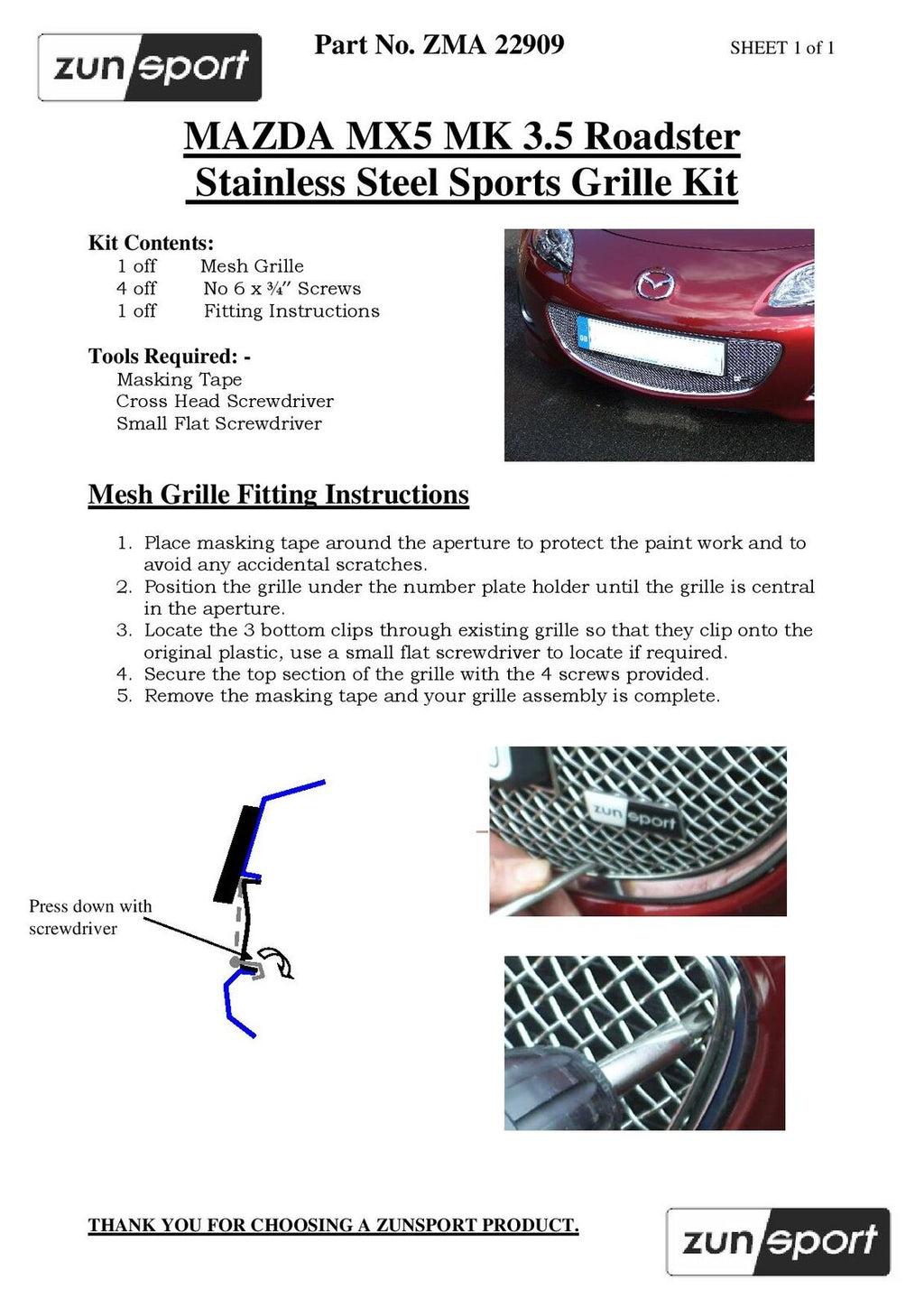 zunsport

Part No. ZMA 22909

SHEET 1 of 1

MAZDA MX5 MK 3.5 Roadster
Stainless Steel Sports Grille Kit

Kit Contents:
1 off Mesh Grille
4 off No 6 x ¾" Screws
1 off Fitting Instructions

Tools Required: -
Masking Tape
Cross Head Screwdriver
Small Flat Screwdriver

Mesh Grille Fitting Instructions

1. Place masking tape around the aperture to protect the paint work and to avoid any accidental scratches.
2. Position the grille under the number plate holder until the grille is central in the aperture.
3. Locate the 3 bottom clips through existing grille so that they clip onto the original plastic, use a small flat screwdriver to locate if required.
4. Secure the top section of the grille with the 4 screws provided.
5. Remove the masking tape and your grille assembly is complete.

Press down with screwdriver

zunsport

THANK YOU FOR CHOOSING A ZUNSPORT PRODUCT.

zunsport