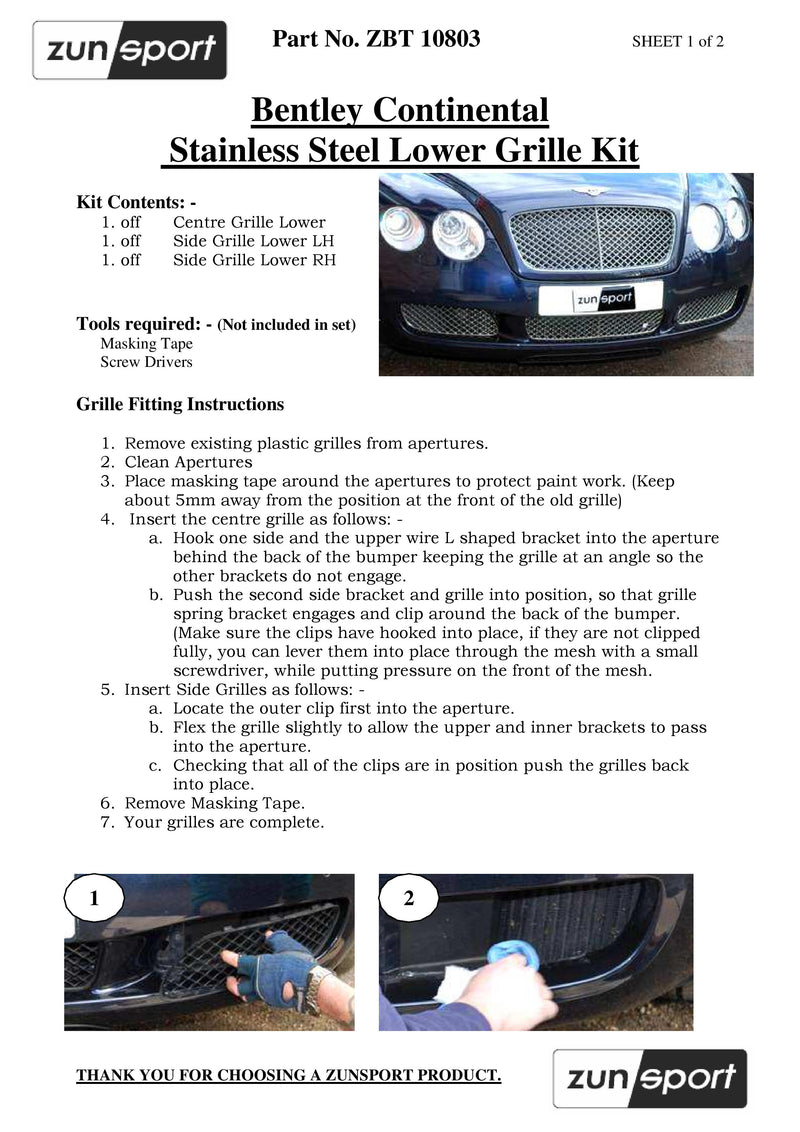 zunsport

Part No. ZBT 10803

SHEET 1 of 2

Bentley Continental
Stainless Steel Lower Grille Kit

Kit Contents: -
1. off Centre Grille Lower
1. off Side Grille Lower LH
1. off Side Grille Lower RH

zunsport

Tools required: - (Not included in set)
Masking Tape
Screw Drivers

Grille Fitting Instructions

1. Remove existing plastic grilles from apertures.
2. Clean Apertures
3. Place masking tape around the apertures to protect paint work. (Keep about 5mm away from the position at the front of the old grille)
4. Insert the centre grille as follows: -
a. Hook one side and the upper wire L shaped bracket into the aperture behind the back of the bumper keeping the grille at an angle so the other brackets do not engage.
b. Push the second side bracket and grille into position, so that grille spring bracket engages and clip around the back of the bumper. (Make sure the clips have hooked into place, if they are not clipped fully, you can lever them into place through the mesh with a small screwdriver, while putting pressure on the front of the mesh.
5. Insert Side Grilles as follows: -
a. Locate the outer clip first into the aperture.
b. Flex the grille slightly to allow the upper and inner brackets to pass into the aperture.
c. Checking that all of the clips are in position push the grilles back into place.
6. Remove Masking Tape.
7. Your grilles are complete.

1

2

THANK YOU FOR CHOOSING A ZUNSPORT PRODUCT.

zunsport