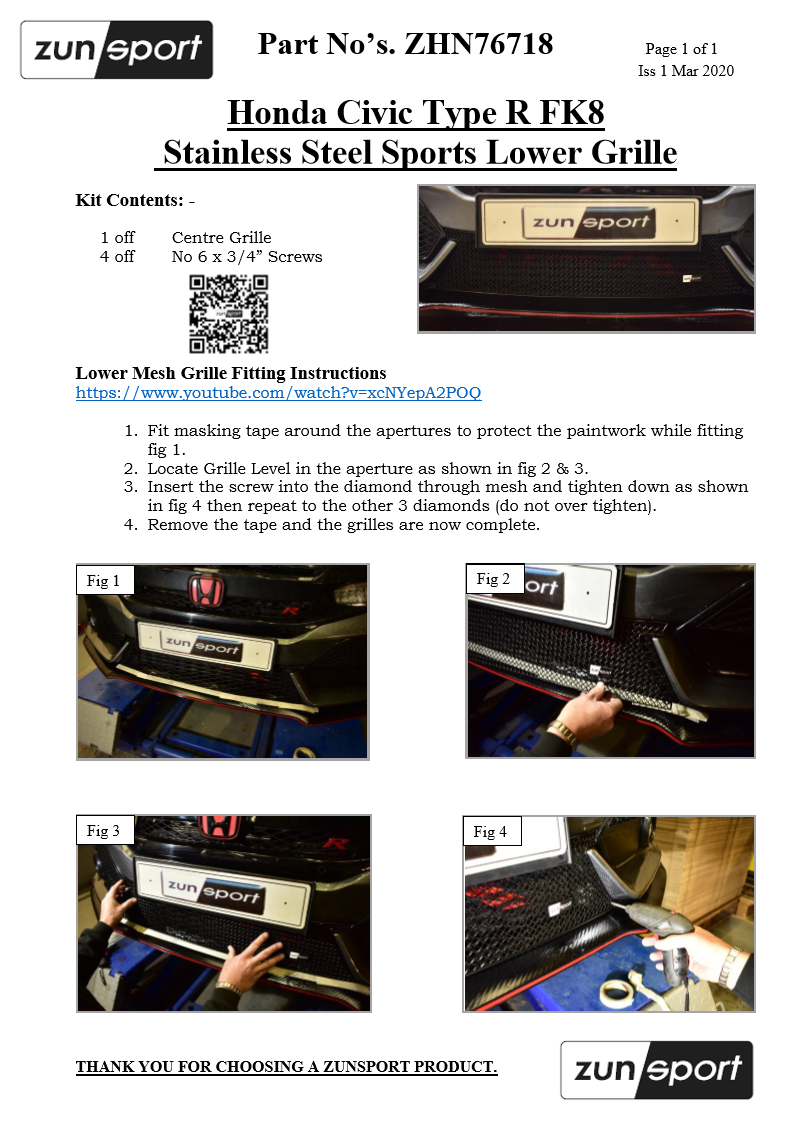 zunsport

Part No's. ZHN76718

Page 1 of 1
Iss 1 Mar 2020

Honda Civic Type R FK8
Stainless Steel Sports Lower Grille

Kit Contents: -

1 off Centre Grille
4 off No 6 x 3/4" Screws

zunsport

Lower Mesh Grille Fitting Instructions
https://www.youtube.com/watch?v=xcNYepA2POQ

1. Fit masking tape around the apertures to protect the paintwork while fitting fig 1.
2. Locate Grille Level in the aperture as shown in fig 2 & 3.
3. Insert the screw into the diamond through mesh and tighten down as shown in fig 4 then repeat to the other 3 diamonds (do not over tighten).
4. Remove the tape and the grilles are now complete.

Fig 1

zunsport

Fig 2

Fig 3

zunsport

Fig 4

THANK YOU FOR CHOOSING A ZUNSPORT PRODUCT.

zunsport