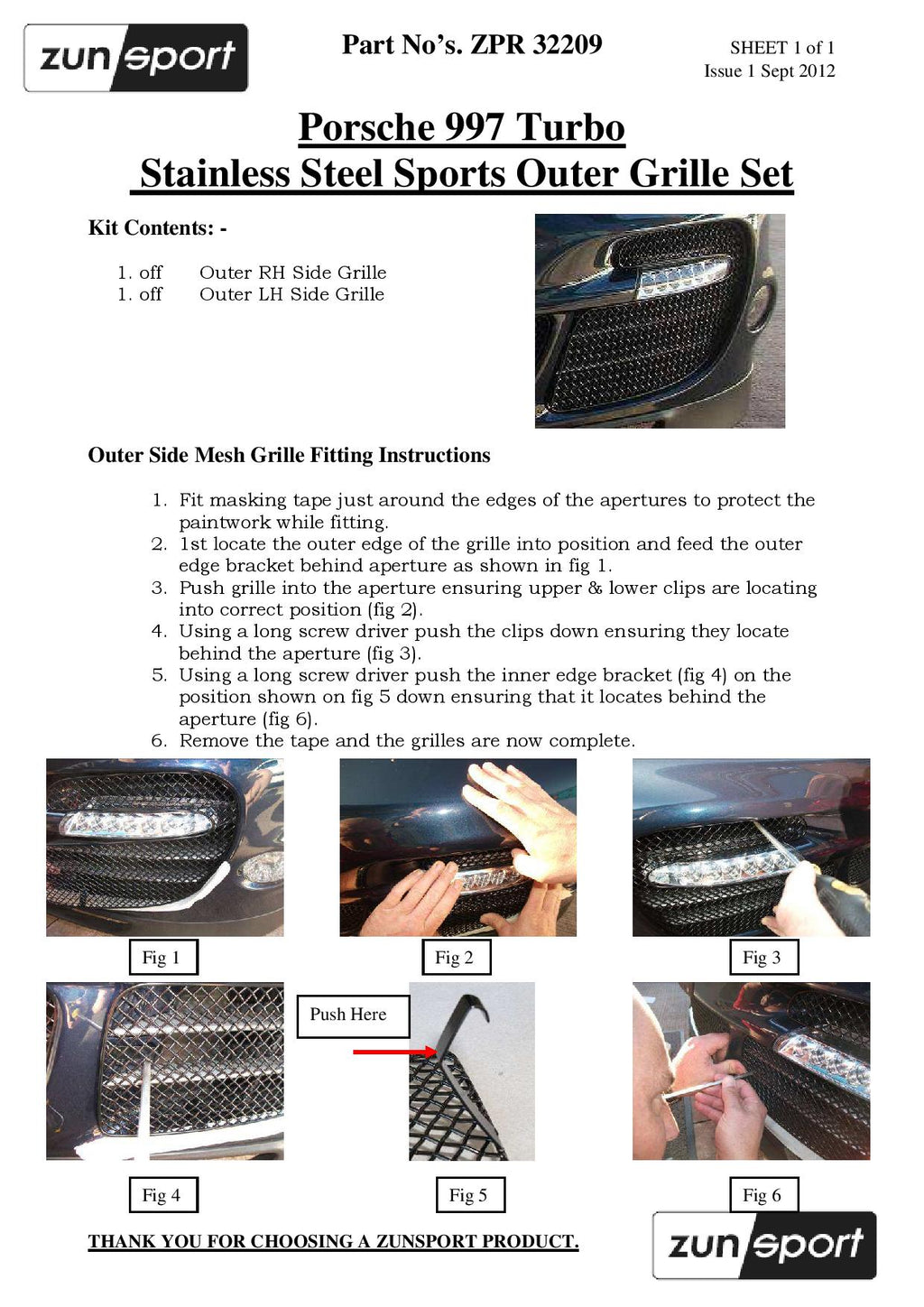 zunsport

Part No's. ZPR 32209

SHEET 1 of 1
Issue 1 Sept 2012

Porsche 997 Turbo
Stainless Steel Sports Outer Grille Set

Kit Contents: -

1. off Outer RH Side Grille
1. off Outer LH Side Grille

Outer Side Mesh Grille Fitting Instructions

1. Fit masking tape just around the edges of the apertures to protect the paintwork while fitting.
2. 1st locate the outer edge of the grille into position and feed the outer edge bracket behind aperture as shown in fig 1.
3. Push grille into the aperture ensuring upper & lower clips are locating into correct position (fig 2).
4. Using a long screw driver push the clips down ensuring they locate behind the aperture (fig 3).
5. Using a long screw driver push the inner edge bracket (fig 4) on the position shown on fig 5 down ensuring that it locates behind the aperture (fig 6).
6. Remove the tape and the grilles are now complete.

Fig 1

Fig 2

Fig 3

Push Here

Fig 4

Fig 5

Fig 6

THANK YOU FOR CHOOSING A ZUNSPORT PRODUCT.

zunsport