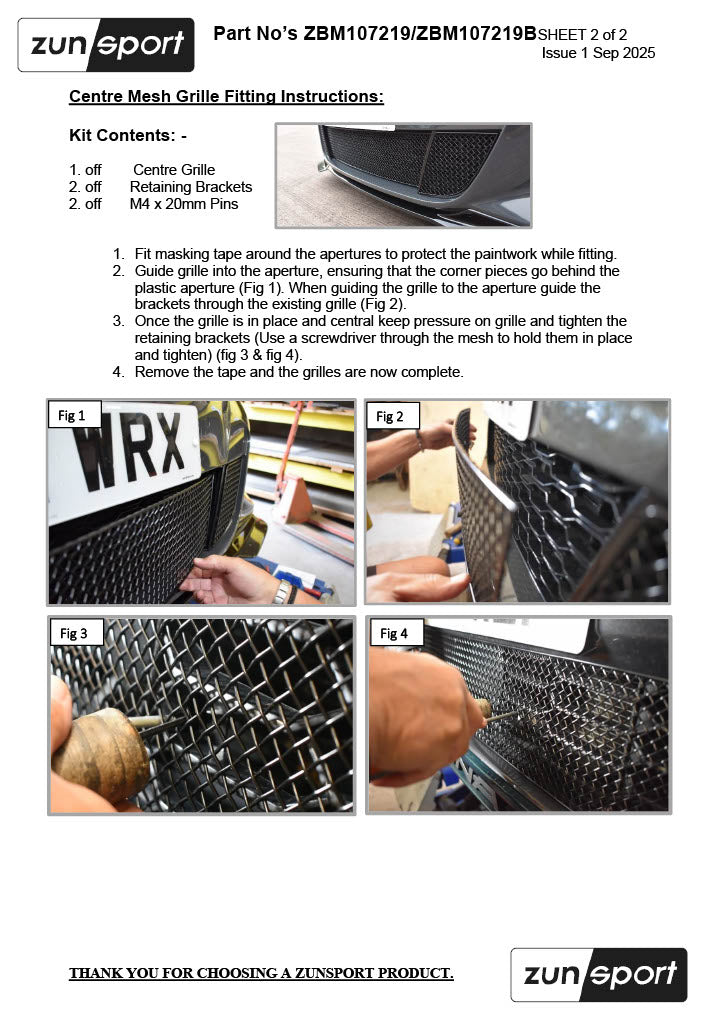 zunsport

Part No's ZBM107219/ZBM107219B SHEET 2 of 2
Issue 1 Sep 2025

Centre Mesh Grille Fitting Instructions:

Kit Contents: -

1. off Centre Grille
2. off Retaining Brackets
2. off M4 x 20mm Pins

1. Fit masking tape around the apertures to protect the paintwork while fitting.
2. Guide grille into the aperture, ensuring that the corner pieces go behind the plastic aperture (Fig 1). When guiding the grille to the aperture guide the brackets through the existing grille (Fig 2).
3. Once the grille is in place and central keep pressure on grille and tighten the retaining brackets (Use a screwdriver through the mesh to hold them in place and tighten) (fig 3 & fig 4).
4. Remove the tape and the grilles are now complete.

Fig 1

WRX

Fig 2

Fig 3

Fig 4

THANK YOU FOR CHOOSING A ZUNSPORT PRODUCT.

zunsport