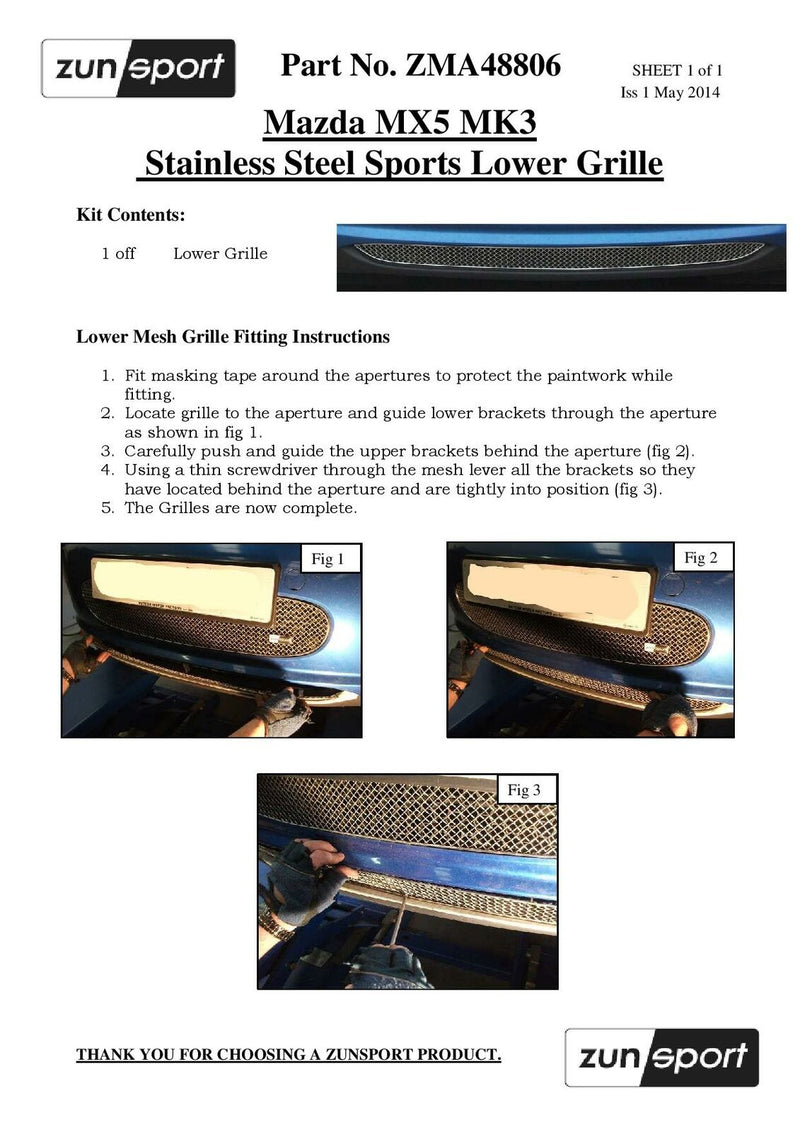 zunsport

Part No. ZMA48806

SHEET 1 of 1
Iss 1 May 2014

Mazda MX5 MK3
Stainless Steel Sports Lower Grille

Kit Contents:

1 off Lower Grille

Lower Mesh Grille Fitting Instructions

1. Fit masking tape around the apertures to protect the paintwork while fitting.
2. Locate grille to the aperture and guide lower brackets through the aperture as shown in fig 1.
3. Carefully push and guide the upper brackets behind the aperture (fig 2).
4. Using a thin screwdriver through the mesh lever all the brackets so they have located behind the aperture and are tightly into position (fig 3).
5. The Grilles are now complete.

Fig 1

Fig 2

Fig 3

THANK YOU FOR CHOOSING A ZUNSPORT PRODUCT.

zunsport