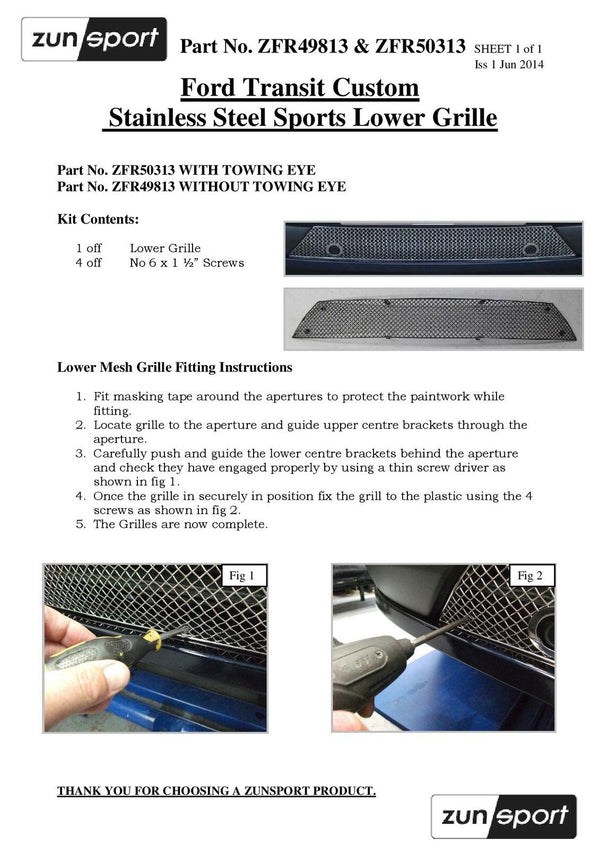 zunsport Part No. ZFR49813 & ZFR50313 SHEET 1 of 1
Iss 1 Jun 2014

Ford Transit Custom
Stainless Steel Sports Lower Grille

Part No. ZFR50313 WITH TOWING EYE
Part No. ZFR49813 WITHOUT TOWING EYE

Kit Contents:

1 off Lower Grille
4 off No 6 x 1 ½" Screws

Lower Mesh Grille Fitting Instructions

1. Fit masking tape around the apertures to protect the paintwork while fitting.
2. Locate grille to the aperture and guide upper centre brackets through the aperture.
3. Carefully push and guide the lower centre brackets behind the aperture and check they have engaged properly by using a thin screw driver as shown in fig 1.
4. Once the grille in securely in position fix the grill to the plastic using the 4 screws as shown in fig 2.
5. The Grilles are now complete.

Fig 1

Fig 2

THANK YOU FOR CHOOSING A ZUNSPORT PRODUCT.

zunsport