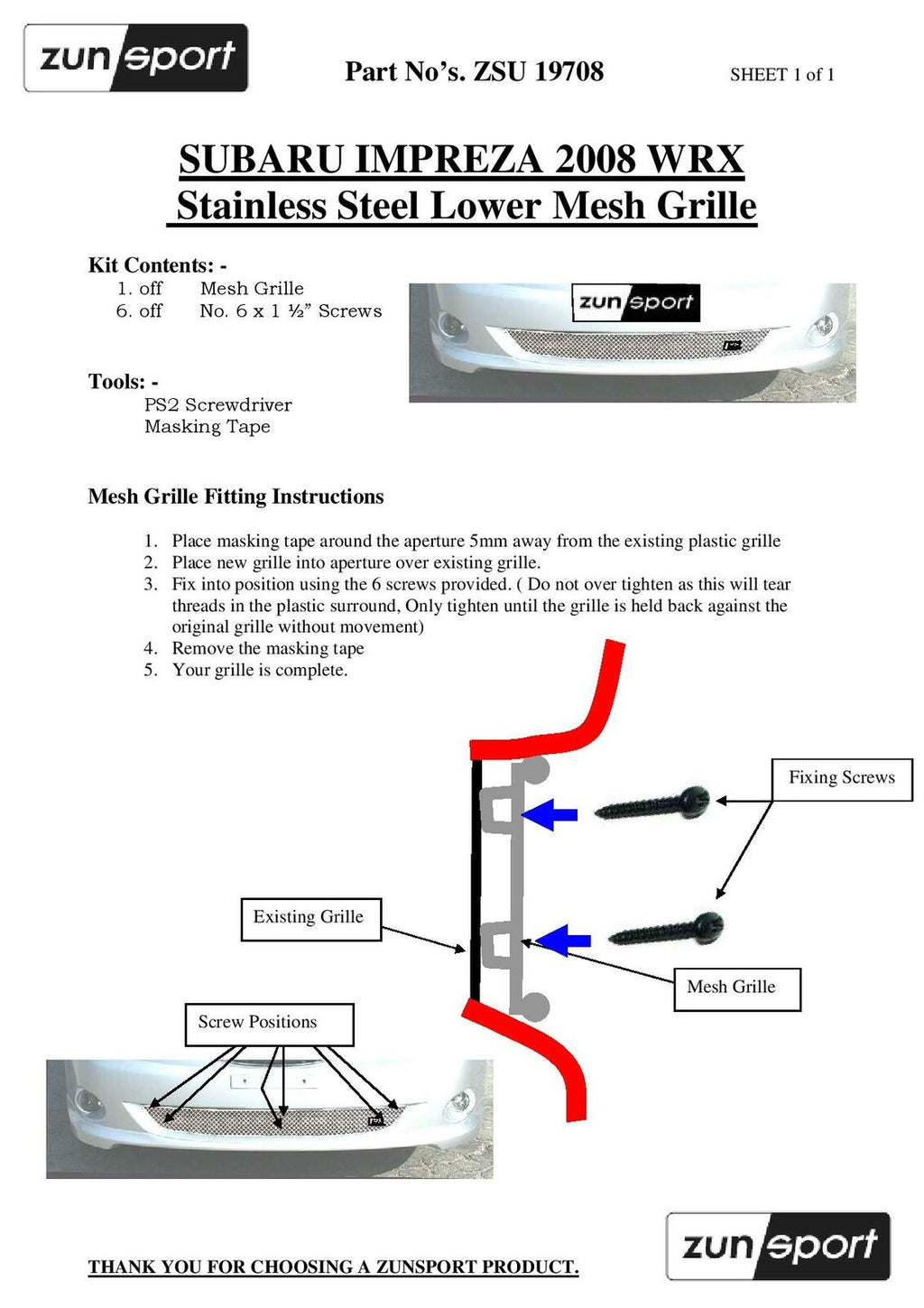 zun sport

Part No's. ZSU 19708

SHEET 1 of 1

SUBARU IMPREZA 2008 WRX
Stainless Steel Lower Mesh Grille

Kit Contents: -
1. off Mesh Grille
6. off No. 6 x 1 ½" Screws

zun sport

Tools: -
PS2 Screwdriver
Masking Tape

Mesh Grille Fitting Instructions

1. Place masking tape around the aperture 5mm away from the existing plastic grille
2. Place new grille into aperture over existing grille.
3. Fix into position using the 6 screws provided. ( Do not over tighten as this will tear threads in the plastic surround, Only tighten until the grille is held back against the original grille without movement)
4. Remove the masking tape
5. Your grille is complete.

Fixing Screws

Existing Grille

Mesh Grille

Screw Positions

THANK YOU FOR CHOOSING A ZUNSPORT PRODUCT.

zun sport