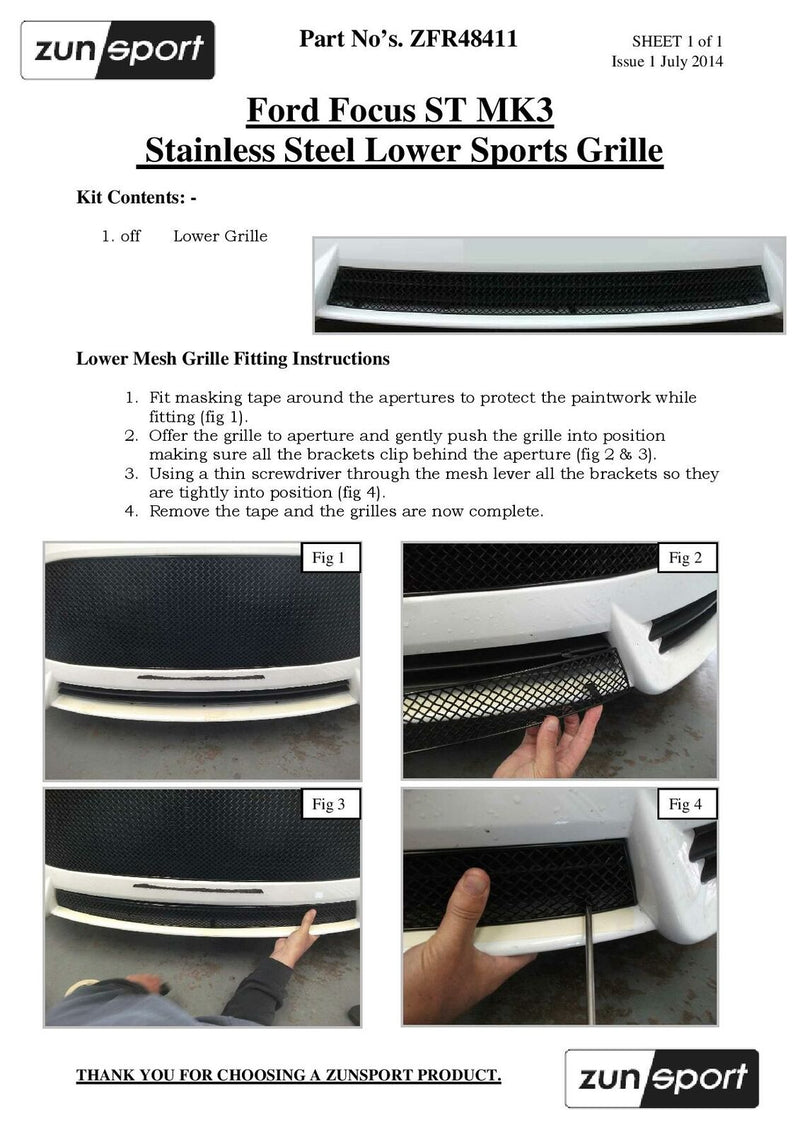 zun sport

Part No's. ZFR48411

SHEET 1 of 1
Issue 1 July 2014

Ford Focus ST MK3
Stainless Steel Lower Sports Grille

Kit Contents: -

1. off Lower Grille

Lower Mesh Grille Fitting Instructions

1. Fit masking tape around the apertures to protect the paintwork while fitting (fig 1).
2. Offer the grille to aperture and gently push the grille into position making sure all the brackets clip behind the aperture (fig 2 & 3).
3. Using a thin screwdriver through the mesh lever all the brackets so they are tightly into position (fig 4).
4. Remove the tape and the grilles are now complete.

Fig 1

Fig 2

Fig 3

Fig 4

THANK YOU FOR CHOOSING A ZUNSPORT PRODUCT.

zun sport