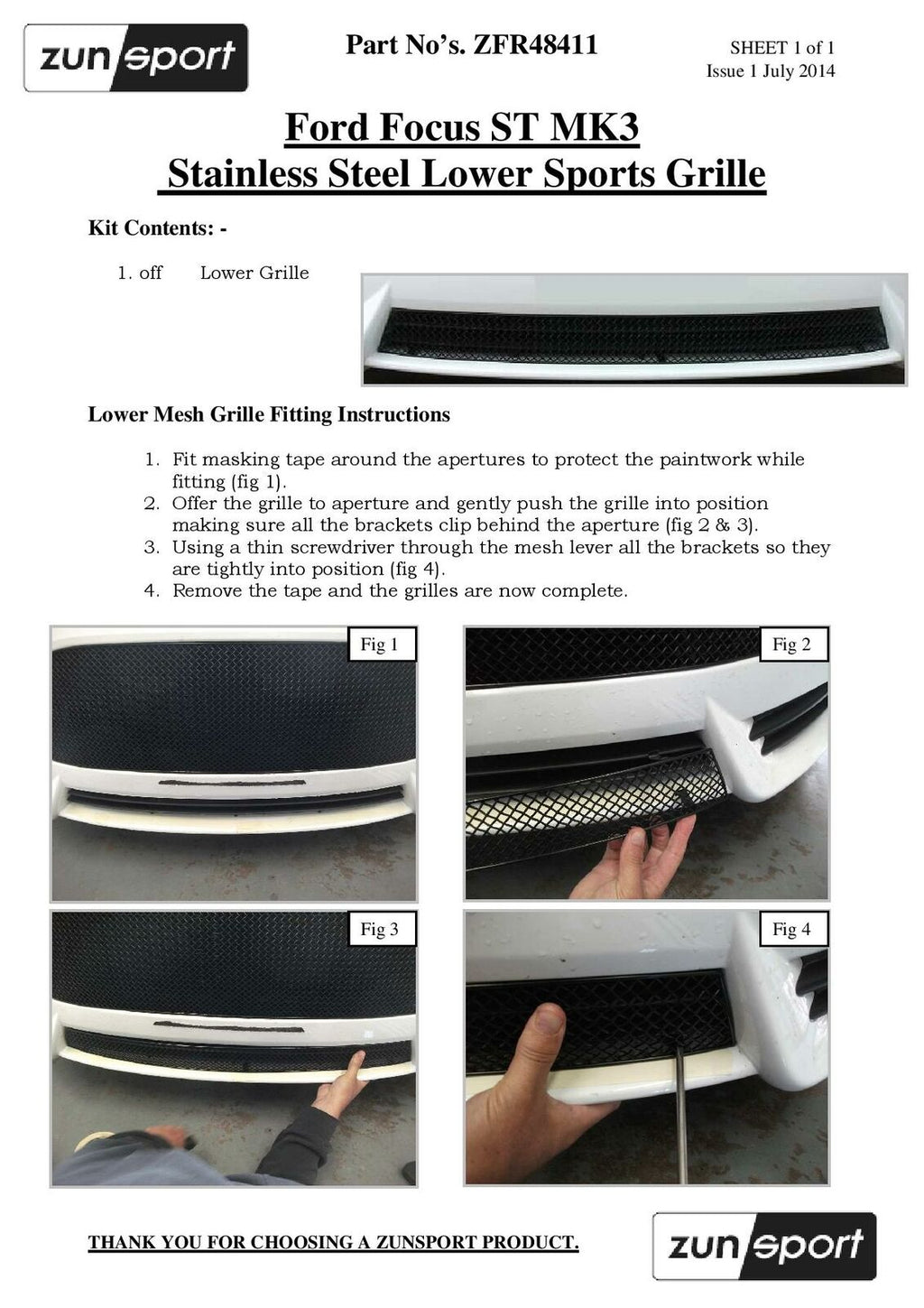 zunsport

Part No's. ZFR48411

SHEET 1 of 1
Issue 1 July 2014

Ford Focus ST MK3
Stainless Steel Lower Sports Grille

Kit Contents: -

1. off Lower Grille

Lower Mesh Grille Fitting Instructions

1. Fit masking tape around the apertures to protect the paintwork while fitting (fig 1).
2. Offer the grille to aperture and gently push the grille into position making sure all the brackets clip behind the aperture (fig 2 & 3).
3. Using a thin screwdriver through the mesh lever all the brackets so they are tightly into position (fig 4).
4. Remove the tape and the grilles are now complete.

Fig 1

Fig 2

Fig 3

Fig 4

THANK YOU FOR CHOOSING A ZUNSPORT PRODUCT.

zunsport