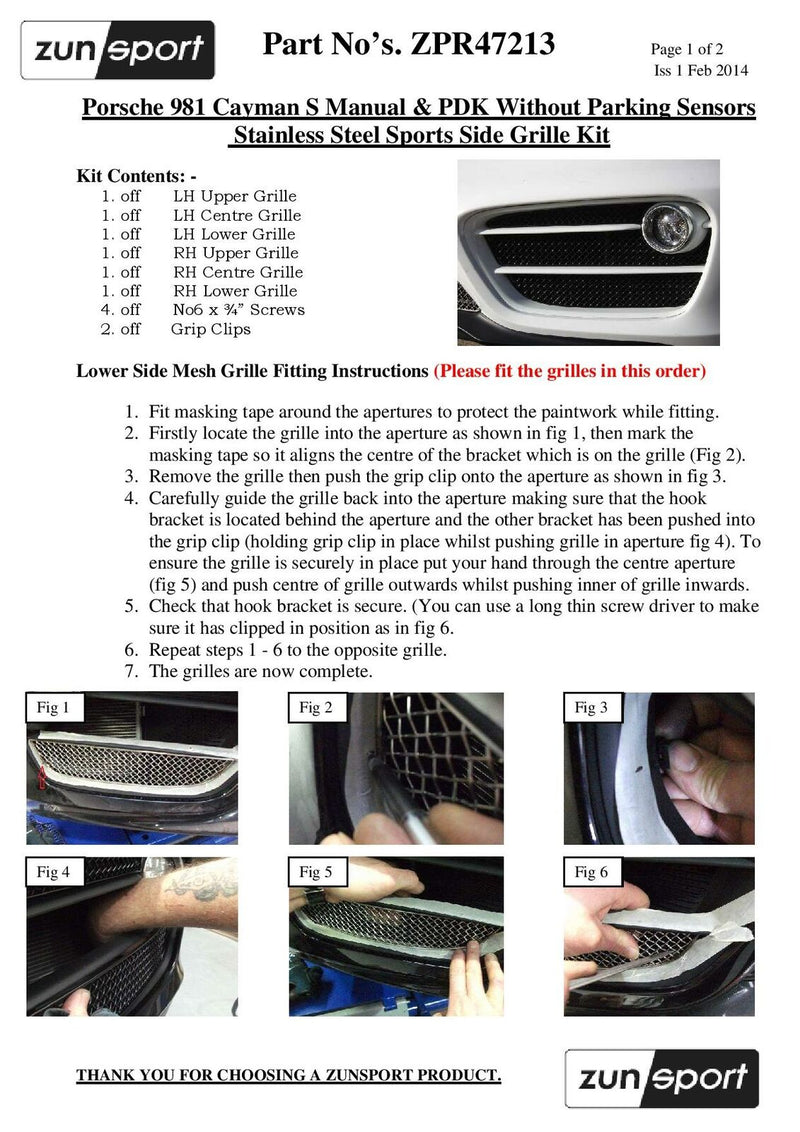 zunsport

Part No's. ZPR47213

Page 1 of 2
Iss 1 Feb 2014

Porsche 981 Cayman S Manual & PDK Without Parking Sensors
Stainless Steel Sports Side Grille Kit

Kit Contents: -
1. off LH Upper Grille
1. off LH Centre Grille
1. off LH Lower Grille
1. off RH Upper Grille
1. off RH Centre Grille
1. off RH Lower Grille
4. off No6 x ¾" Screws
2. off Grip Clips

Lower Side Mesh Grille Fitting Instructions (Please fit the grilles in this order)

1. Fit masking tape around the apertures to protect the paintwork while fitting.
2. Firstly locate the grille into the aperture as shown in fig 1, then mark the masking tape so it aligns the centre of the bracket which is on the grille (Fig 2).
3. Remove the grille then push the grip clip onto the aperture as shown in fig 3.
4. Carefully guide the grille back into the aperture making sure that the hook bracket is located behind the aperture and the other bracket has been pushed into the grip clip (holding grip clip in place whilst pushing grille in aperture fig 4). To ensure the grille is securely in place put your hand through the centre aperture (fig 5) and push centre of grille outwards whilst pushing inner of grille inwards.
5. Check that hook bracket is secure. (You can use a long thin screw driver to make sure it has clipped in position as in fig 6.
6. Repeat steps 1 - 6 to the opposite grille.
7. The grilles are now complete.

Fig 1
Fig 2
Fig 3
Fig 4
Fig 5
Fig 6

THANK YOU FOR CHOOSING A ZUNSPORT PRODUCT.

zunsport