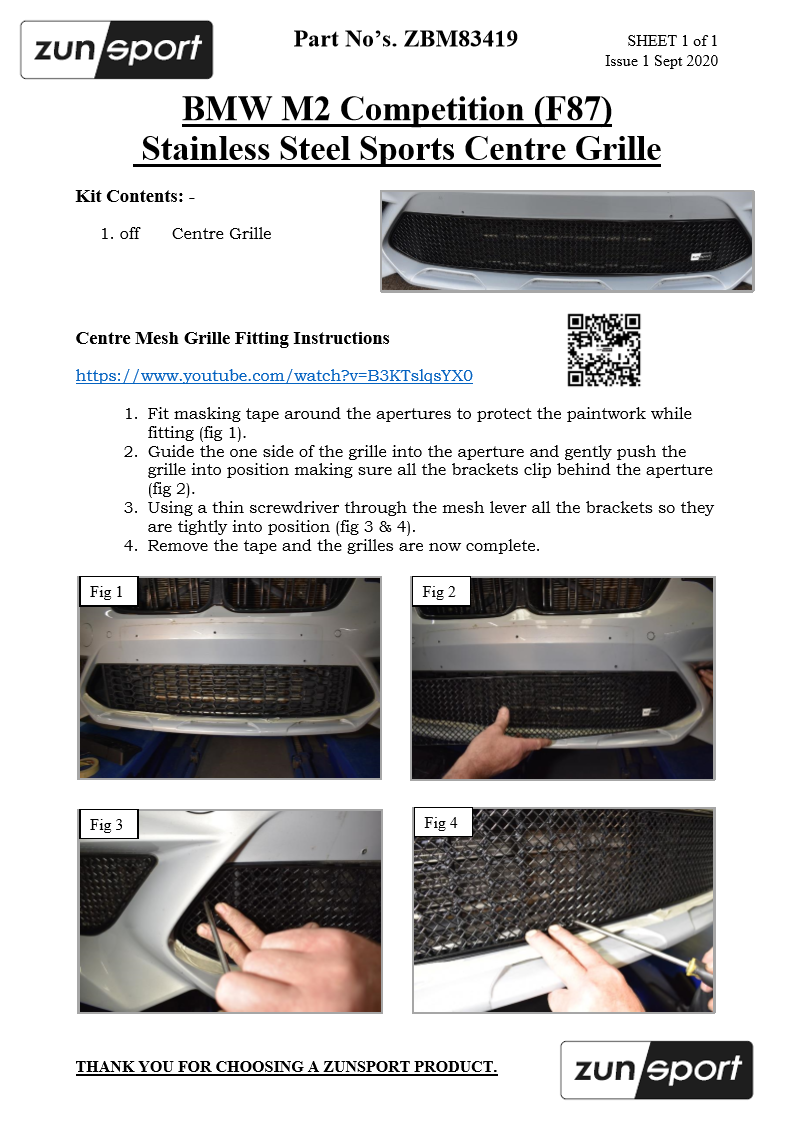 zunsport

Part No's. ZBM83419

SHEET 1 of 1
Issue 1 Sept 2020

BMW M2 Competition (F87)
Stainless Steel Sports Centre Grille

Kit Contents: -

1. off Centre Grille

Centre Mesh Grille Fitting Instructions

https://www.youtube.com/watch?v=B3KTslqsYX0

1. Fit masking tape around the apertures to protect the paintwork while fitting (fig 1).
2. Guide the one side of the grille into the aperture and gently push the grille into position making sure all the brackets clip behind the aperture (fig 2).
3. Using a thin screwdriver through the mesh lever all the brackets so they are tightly into position (fig 3 & 4).
4. Remove the tape and the grilles are now complete.

Fig 1

Fig 2

Fig 3

Fig 4

THANK YOU FOR CHOOSING A ZUNSPORT PRODUCT.

zunsport