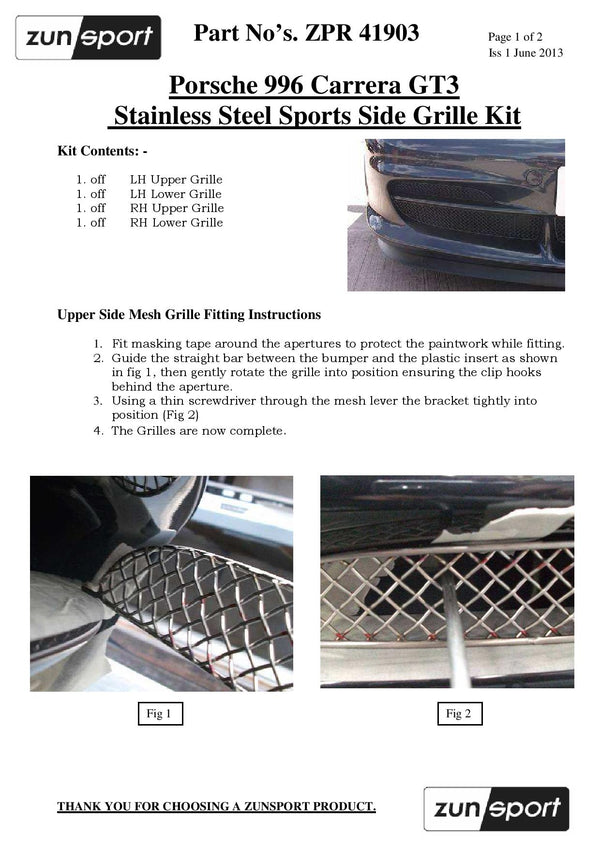 zunsport

Part No's. ZPR 41903

Page 1 of 2
Iss 1 June 2013

Porsche 996 Carrera GT3
Stainless Steel Sports Side Grille Kit

Kit Contents: -

1. off LH Upper Grille
1. off LH Lower Grille
1. off RH Upper Grille
1. off RH Lower Grille

Upper Side Mesh Grille Fitting Instructions

1. Fit masking tape around the apertures to protect the paintwork while fitting.
2. Guide the straight bar between the bumper and the plastic insert as shown in fig 1, then gently rotate the grille into position ensuring the clip hooks behind the aperture.
3. Using a thin screwdriver through the mesh lever the bracket tightly into position (Fig 2)
4. The Grilles are now complete.

Fig 1

Fig 2

THANK YOU FOR CHOOSING A ZUNSPORT PRODUCT.

zunsport