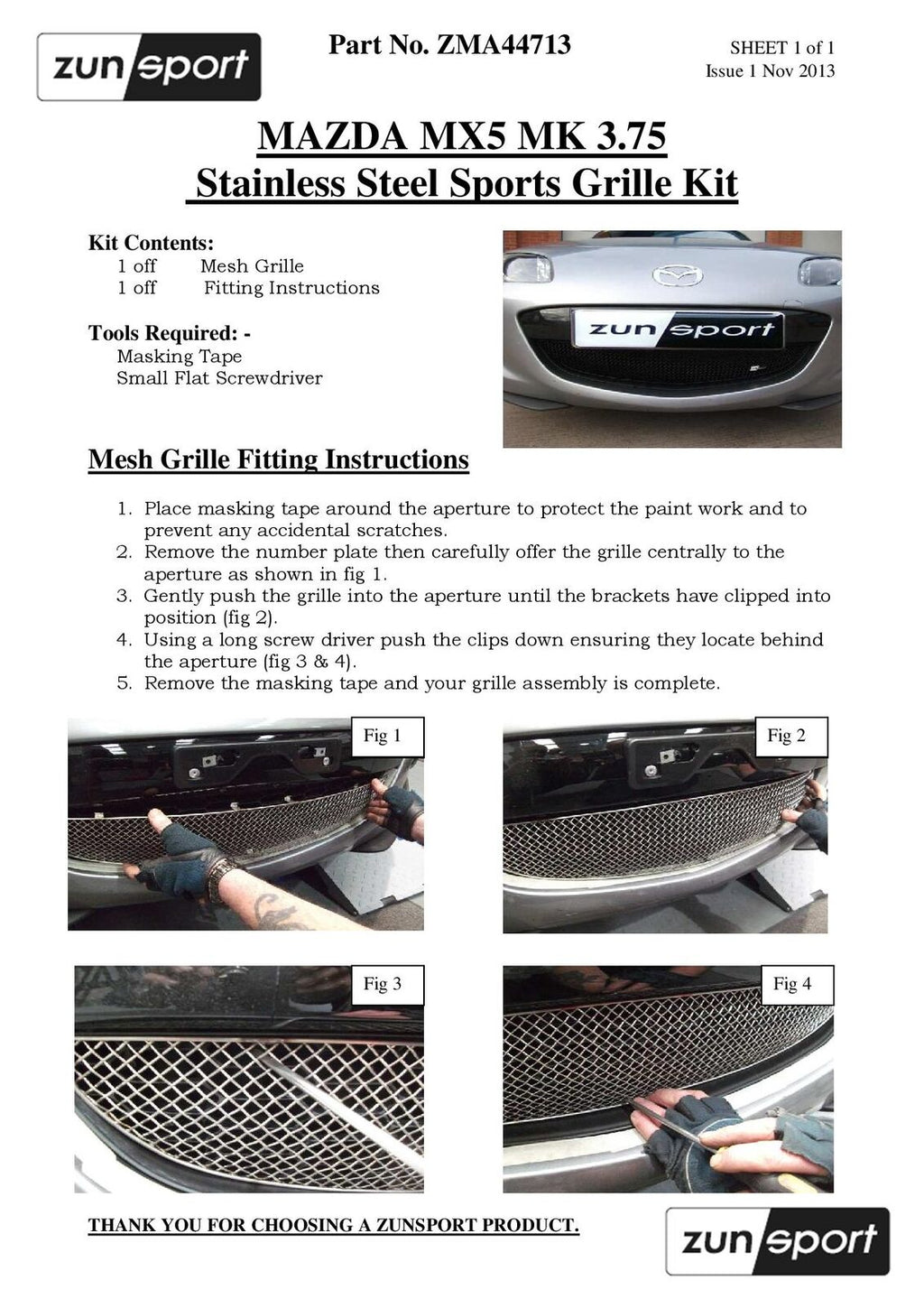 zunsport

Part No. ZMA44713

SHEET 1 of 1
Issue 1 Nov 2013

MAZDA MX5 MK 3.75
Stainless Steel Sports Grille Kit

Kit Contents:
1 off Mesh Grille
1 off Fitting Instructions

Tools Required: -
Masking Tape
Small Flat Screwdriver

zunsport

Mesh Grille Fitting Instructions

1. Place masking tape around the aperture to protect the paint work and to prevent any accidental scratches.
2. Remove the number plate then carefully offer the grille centrally to the aperture as shown in fig 1.
3. Gently push the grille into the aperture until the brackets have clipped into position (fig 2).
4. Using a long screw driver push the clips down ensuring they locate behind the aperture (fig 3 & 4).
5. Remove the masking tape and your grille assembly is complete.

Fig 1

Fig 2

Fig 3

Fig 4

THANK YOU FOR CHOOSING A ZUNSPORT PRODUCT.

zunsport