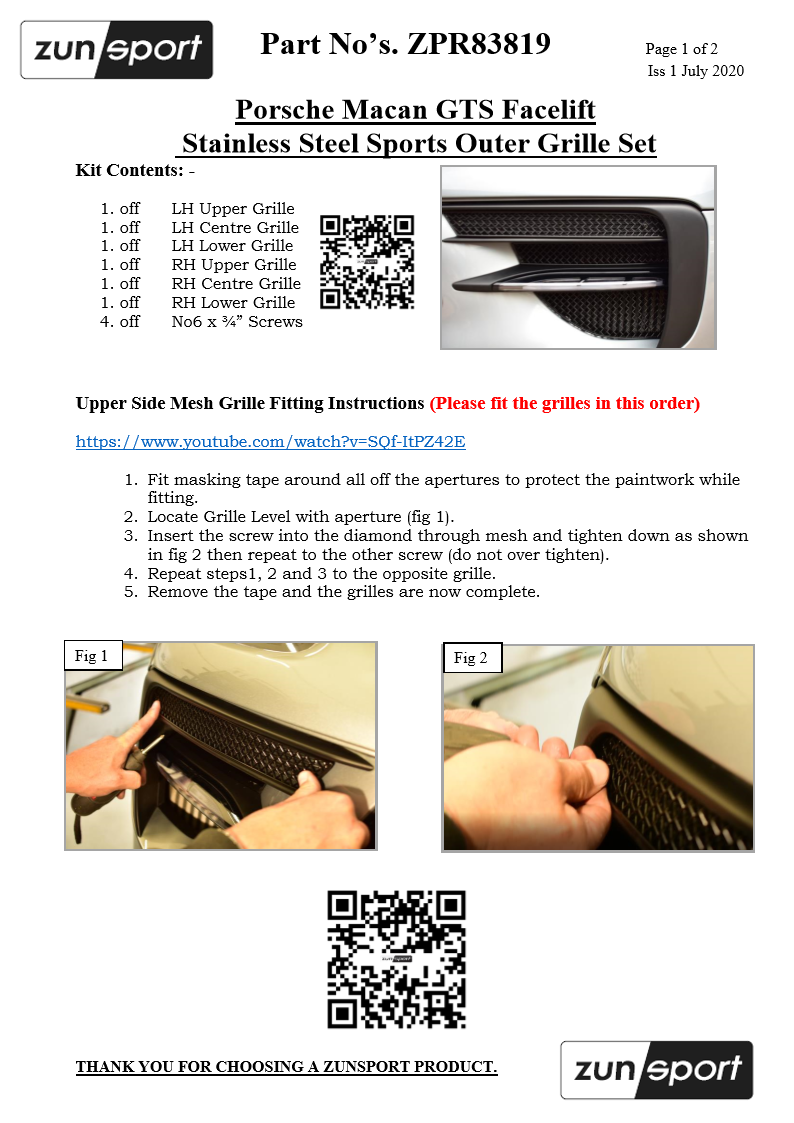 zunsport

Part No's. ZPR83819

Page 1 of 2
Iss 1 July 2020

Porsche Macan GTS Facelift
Stainless Steel Sports Outer Grille Set

Kit Contents: -

1. off LH Upper Grille
1. off LH Centre Grille
1. off LH Lower Grille
1. off RH Upper Grille
1. off RH Centre Grille
1. off RH Lower Grille
4. off No6 x ¾" Screws

Upper Side Mesh Grille Fitting Instructions (Please fit the grilles in this order)

https://www.youtube.com/watch?v=SQf-ItPZ42E

1. Fit masking tape around all off the apertures to protect the paintwork while fitting.
2. Locate Grille Level with aperture (fig 1).
3. Insert the screw into the diamond through mesh and tighten down as shown in fig 2 then repeat to the other screw (do not over tighten).
4. Repeat steps1, 2 and 3 to the opposite grille.
5. Remove the tape and the grilles are now complete.

Fig 1

Fig 2

THANK YOU FOR CHOOSING A ZUNSPORT PRODUCT.

zunsport